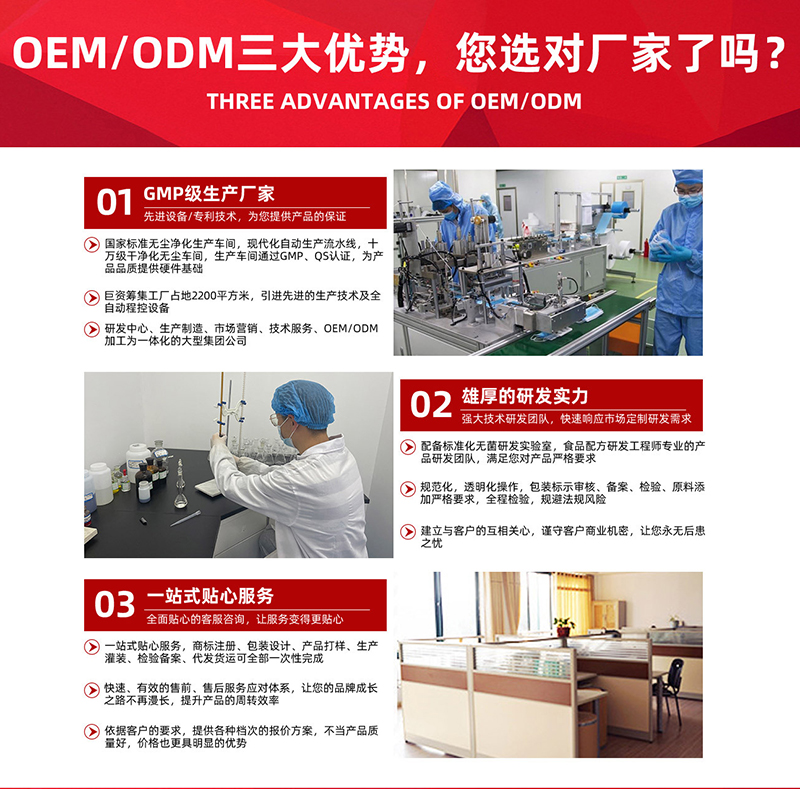 OEM/ODM三大优势，您选对厂家了吗？
THREE ADVANTAGES OF OEM/ODM

01 GMP级生产厂家
先进设备/专利技术，为您提供产品的保证

国家标准无尘净化生产车间，现代化自动生产流水线，十万级干净化无尘车间，生产车间通过GMP、QS认证，为产品品质提供硬件基础

巨资筹集工厂占地2200平方米，引进先进的生产技术及全自动程控设备

研发中心、生产制造、市场营销、技术服务、OEM/ODM加工为一体化的大型集团公司

02 雄厚的研发实力
强大技术研发团队，快速响应市场定制研发需求

配备标准化无菌研发实验室，食品配方研发工程师专业的产品研发团队，满足您对产品严格要求

规范化，透明化操作，包装标示审核、备案、检验、原料添加严格要求，全程检验，规避法规风险

建立与客户的互相关心，谨守客户商业机密，让您永无后患之忧

03 一站式贴心服务
全面贴心的客服咨询，让服务变得更贴心

一站式贴心服务，商标注册、包装设计、产品打样、生产灌装、检验备案、代发货运可全部一次性完成

快速、有效的售前、售后服务应对体系，让您的品牌成长之路不再漫长，提升产品的周转效率

依据客户的要求，提供各种档次的报价方案，不当产品质量好，价格也更具明显的优势