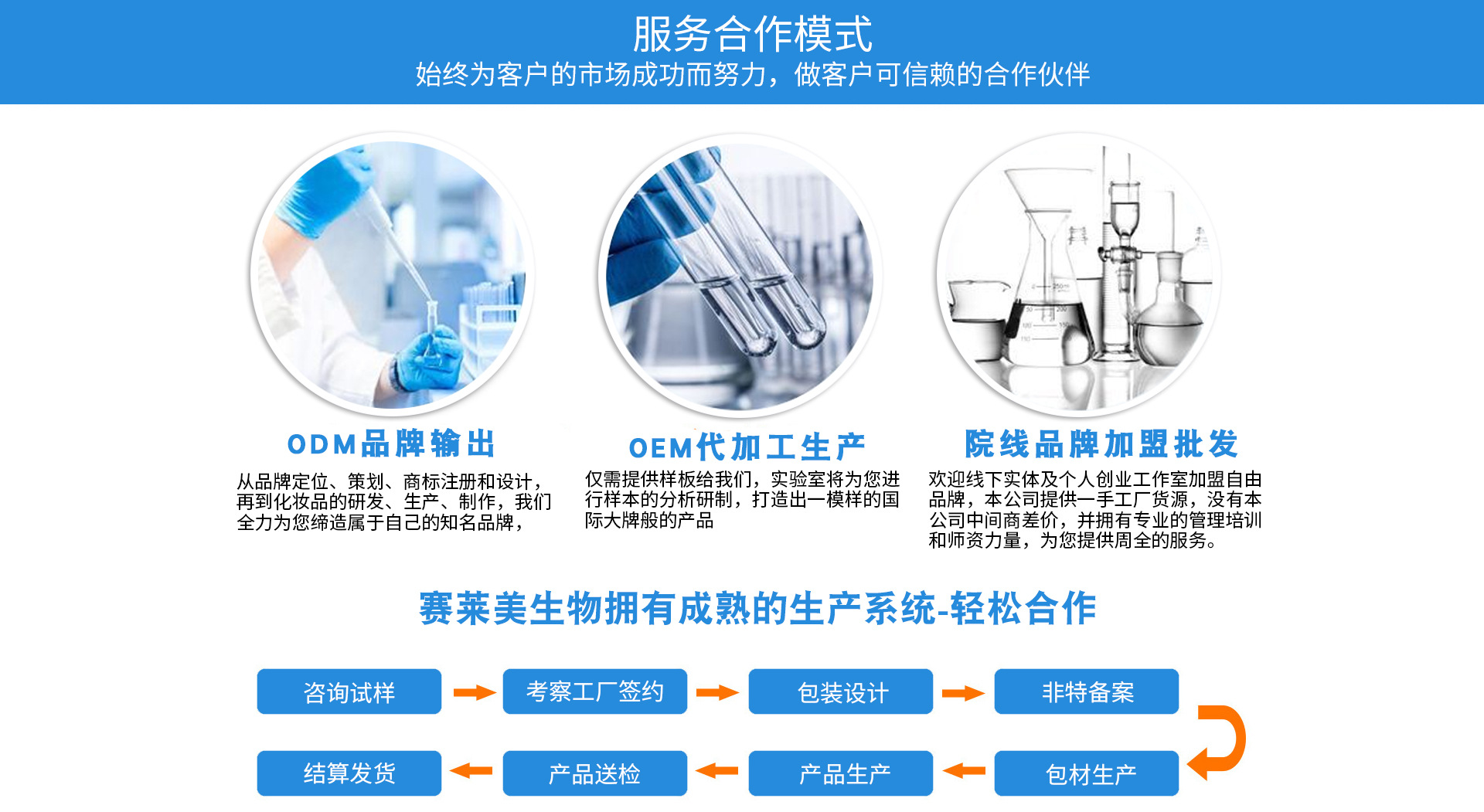 服务合作模式
始终为客户的市场成功而努力，做客户可信赖的合作伙伴

ODM品牌输出
从品牌定位、策划、商标注册和设计，再到化妆品的研发、生产、制作，我们全力为您缔造属于自己的知名品牌，

OEM代加工生产
仅需提供样板给我们，实验室将为您进行样本的分析研制，打造出一模样的国际大牌般的产品

院线品牌加盟批发
欢迎线下实体及个人创业工作室加盟自由品牌，本公司提供一手工厂货源，没有本公司中间商差价，并拥有专业的管理培训和师资力量，为您提供周全的服务。

赛莱美生物拥有成熟的生产系统-轻松合作

咨询试样
考察工厂签约
包装设计
非特备案
包材生产
产品生产
产品送检
结算发货