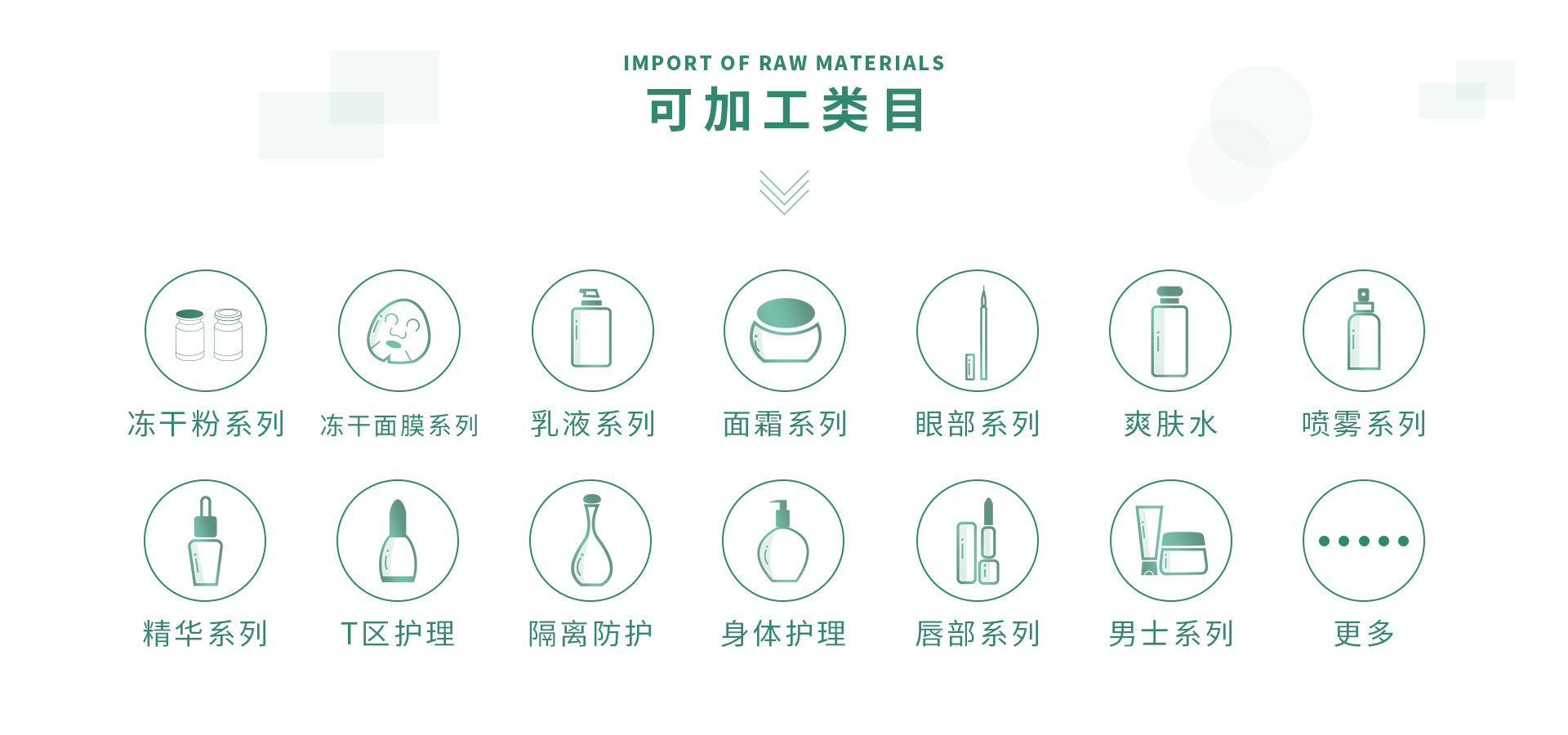 IMPORT OF RAW MATERIALS
可加工类目

冻干粉系列
冻干面膜系列
乳液系列
面霜系列
眼部系列
爽肤水
喷雾系列

精华系列
T区护理
隔离防护
身体护理
唇部系列
男士系列
更多