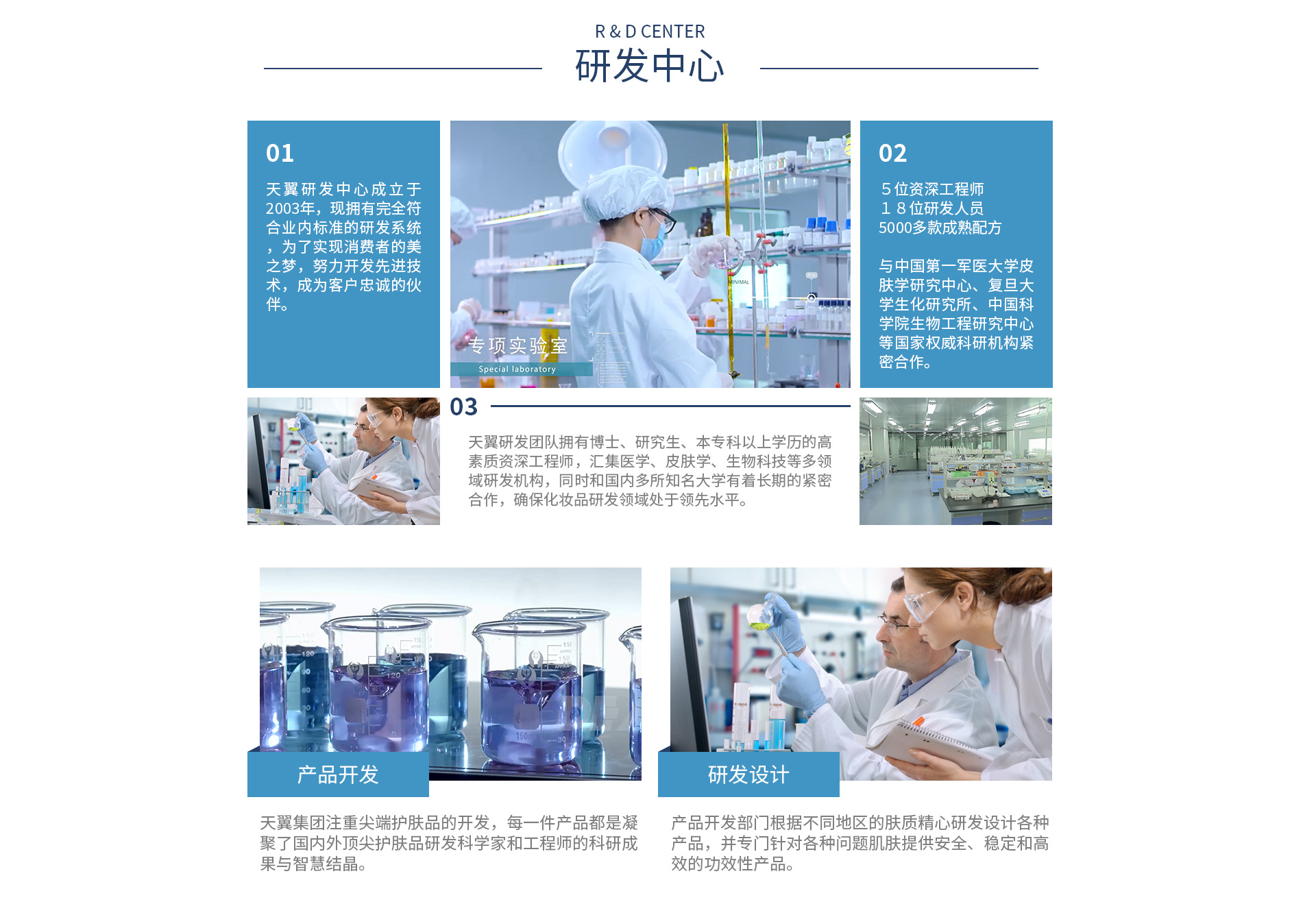 R & D CENTER
研发中心

01
天翼研发中心成立于2003年，现拥有完全符合业内标准的研发系统，为了实现消费者的美之梦，努力开发先进技术，成为客户忠诚的伙伴。

专项实验室
Special laboratory

02
５位资深工程师
１８位研发人员
5000多款成熟配方

与中国第一军医大学皮肤学研究中心、复旦大学生化研究所、中国科学院生物工程研究中心等国家权威科研机构紧密合作。

03
天翼研发团队拥有博士、研究生、本专科以上学历的高素质资深工程师，汇集医学、皮肤学、生物科技等多领域研发机构，同时和国内多所知名大学有着长期的紧密合作，确保化妆品研发领域处于领先水平。

产品开发
天翼集团注重尖端护肤品的开发，每一件产品都是凝聚了国内外顶尖护肤品研发科学家和工程师的科研成果与智慧结晶。

研发设计
产品开发部门根据不同地区的肤质精心研发设计各种产品，并专门针对各种问题肌肤提供安全、稳定和高效的功效性产品。