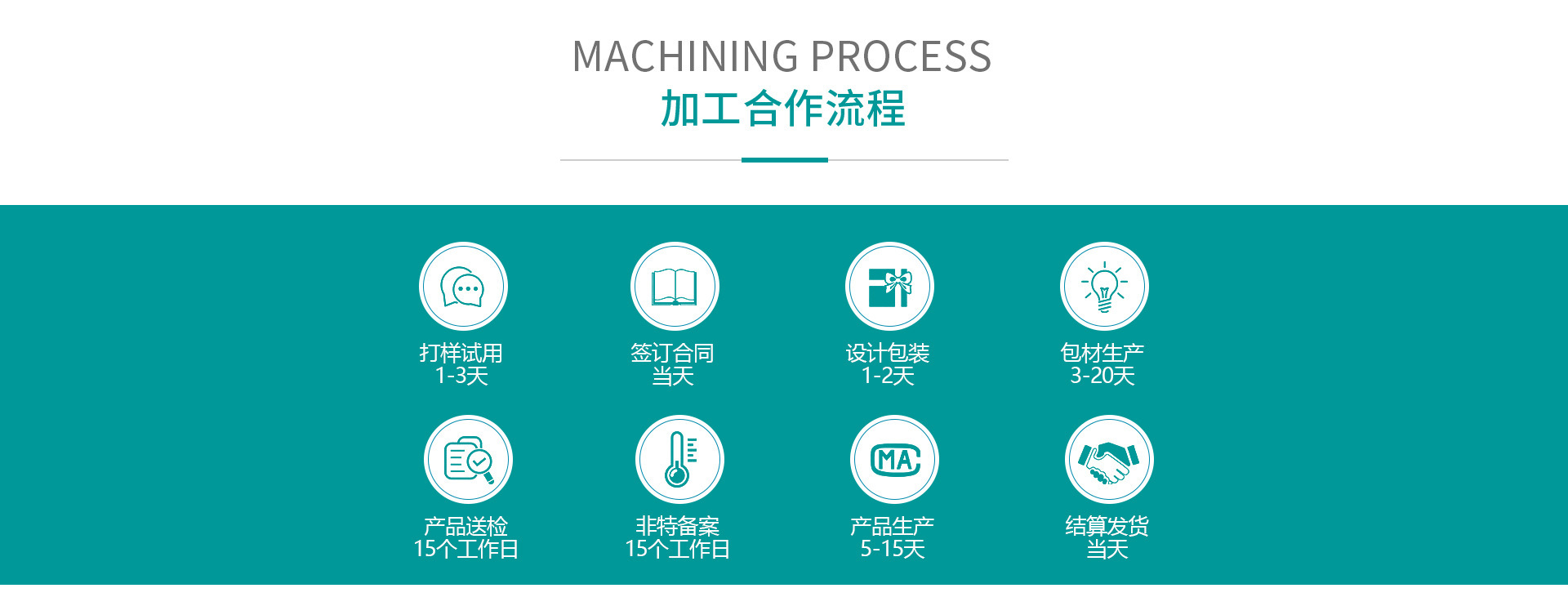 MACHINING PROCESS
加工合作流程

打样试用
1-3天

签订合同
当天

设计包装
1-2天

包材生产
3-20天

产品送检
15个工作日

非特备案
15个工作日

MA

产品生产
5-15天

结算发货
当天