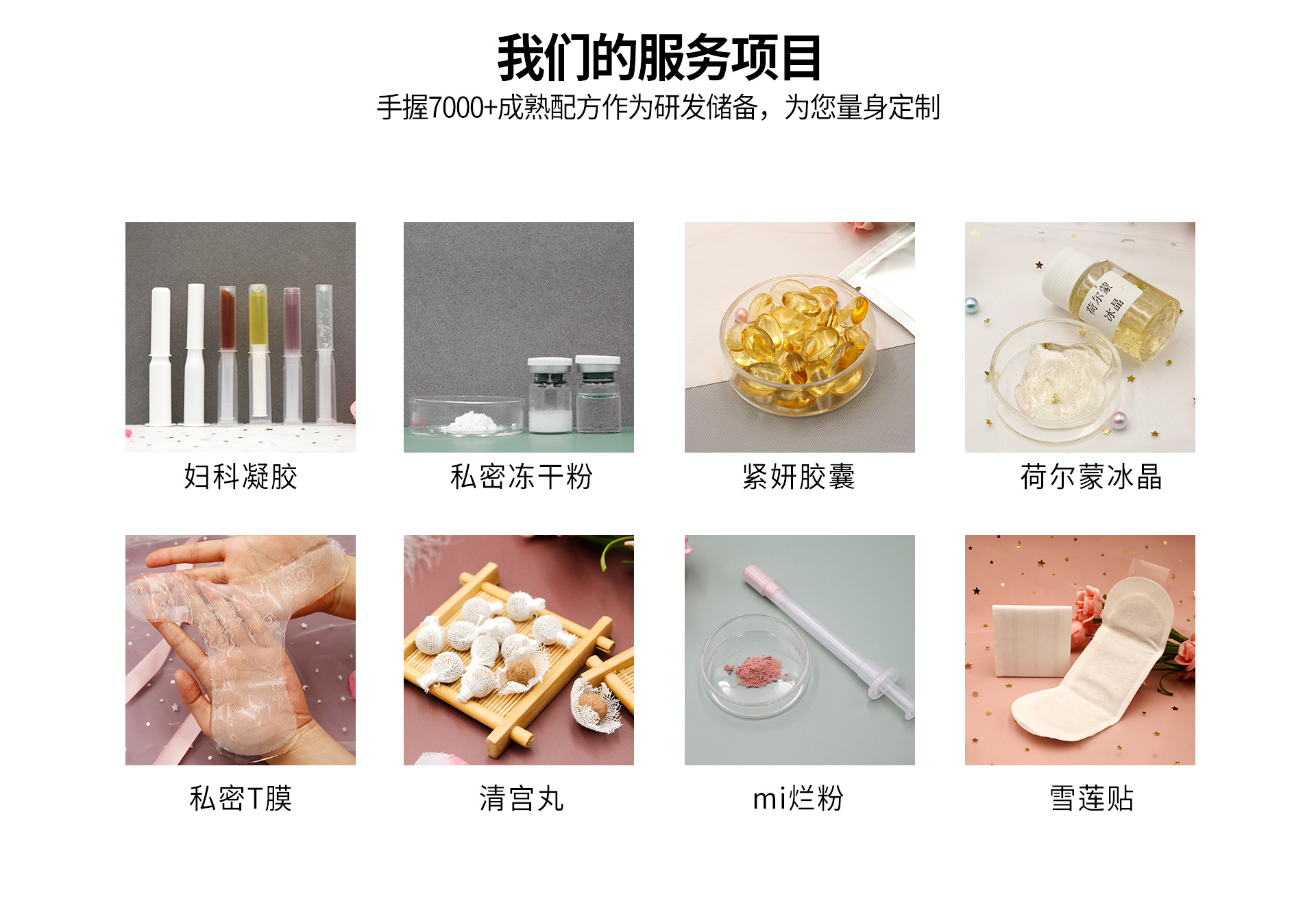 我们的服务项目

手握7000+成熟配方作为研发储备，为您量身定制

妇科凝胶

私密冻干粉

紧妍胶囊

荷尔蒙
冰晶

荷尔蒙冰晶

私密T膜

清宫丸

mi烂粉

雪莲贴