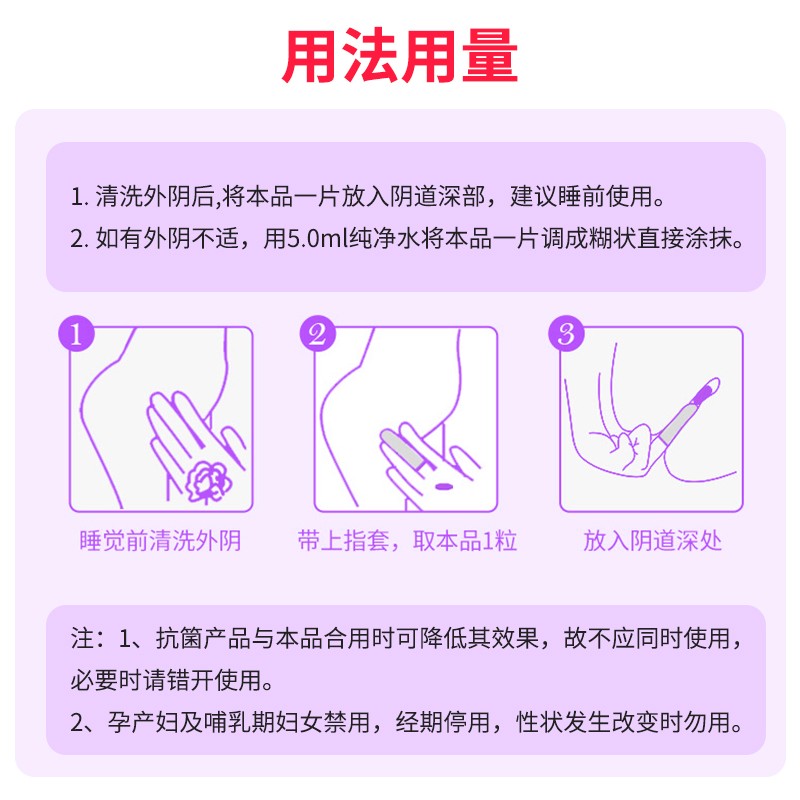 用法用量

1. 清洗外阴后,将本品一片放入阴道深部，建议睡前使用。
2. 如有外阴不适，用5.0ml纯净水将本品一片调成糊状直接涂抹。

1
睡觉前清洗外阴

2
带上指套，取本品1粒

3
放入阴道深处

注：1、抗菌产品与本品合用时可降低其效果，故不应同时使用，必要时请错开使用。
2、孕产妇及哺乳期妇女禁用，经期停用，性状发生改变时勿用。