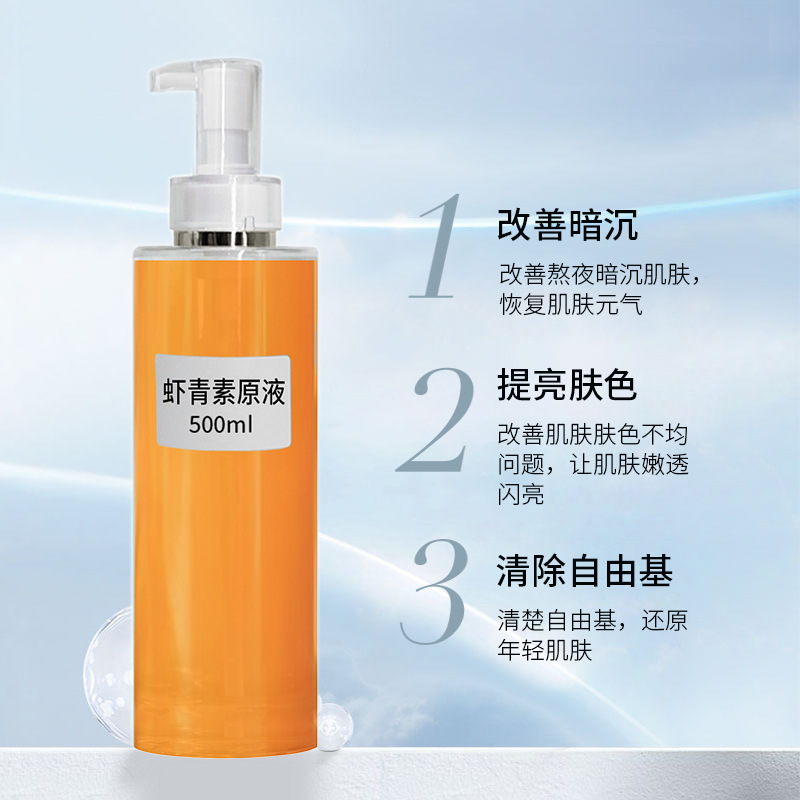 虾青素原液
500ml

1
改善暗沉
改善熬夜暗沉肌肤，恢复肌肤元气

2
提亮肤色
改善肌肤肤色不均问题，让肌肤嫩透闪亮

3
清除自由基
清楚自由基，还原年轻肌肤