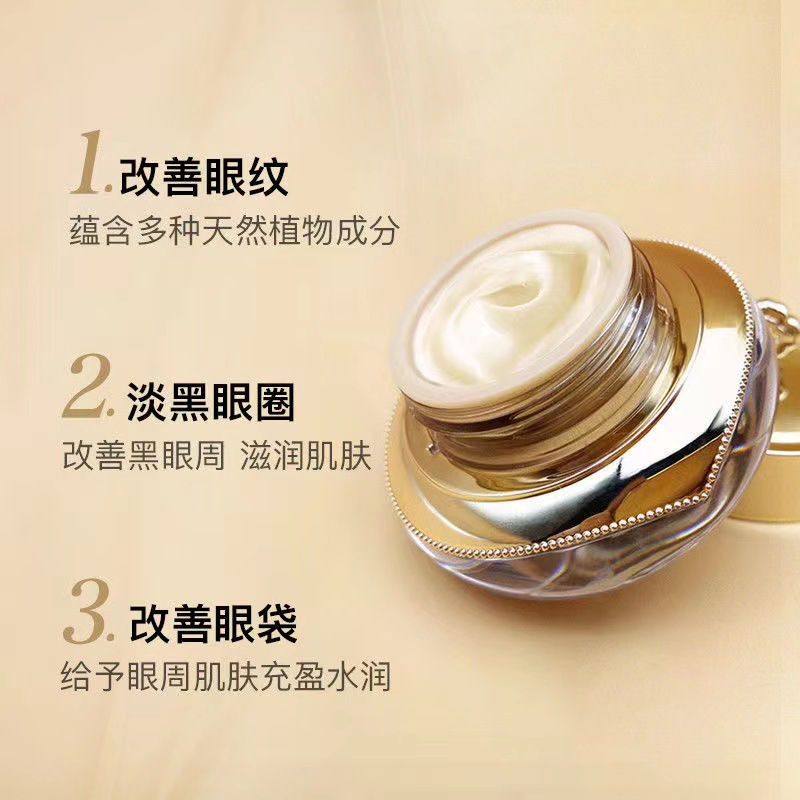 1. 改善眼纹
蕴含多种天然植物成分

2. 淡黑眼圈
改善黑眼周 滋润肌肤

3. 改善眼袋
给予眼周肌肤充盈水润