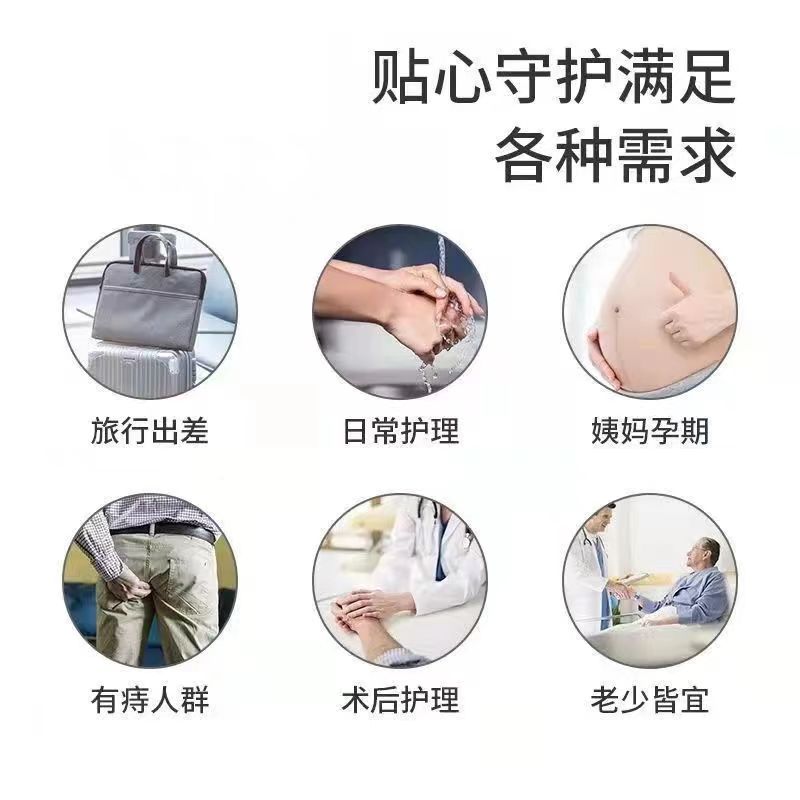 贴心守护满足
各种需求

旅行出差

日常护理

姨妈孕期

有痔人群

术后护理

老少皆宜