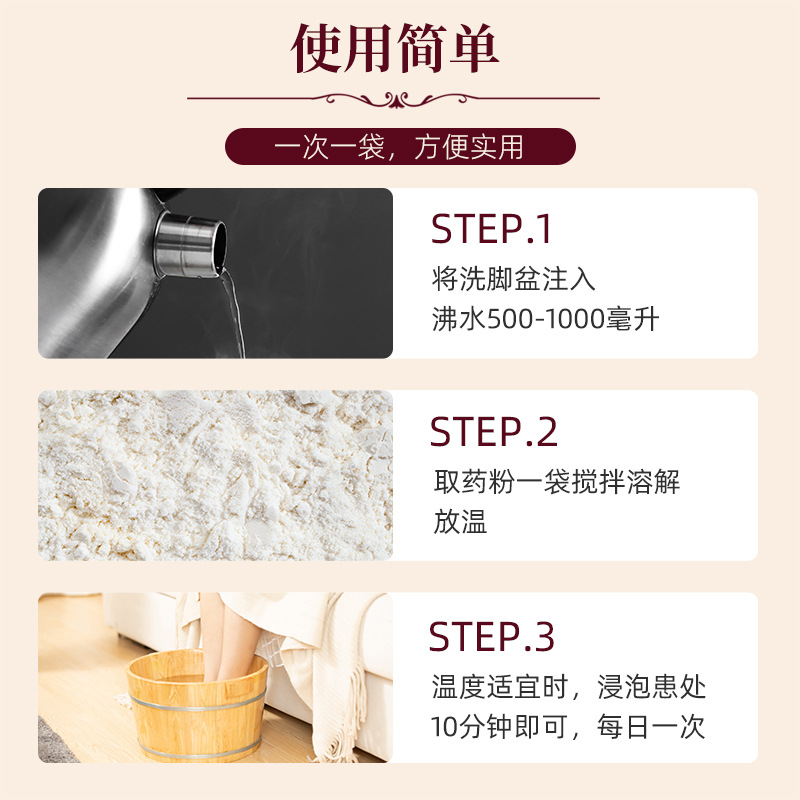 使用简单

一次一袋，方便实用

STEP.1
将洗脚盆注入
沸水500-1000毫升

STEP.2
取药粉一袋搅拌溶解
放温

STEP.3
温度适宜时，浸泡患处
10分钟即可，每日一次