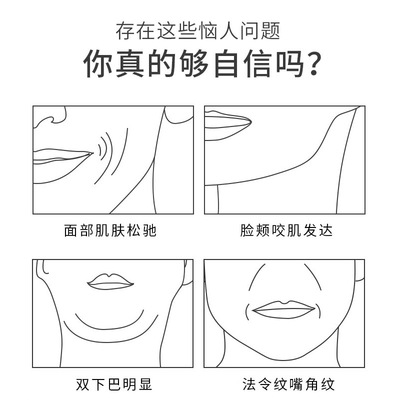 存在这些恼人问题
你真的够自信吗？

面部肌肤松弛

脸颊咬肌发达

双下巴明显

法令纹嘴角纹