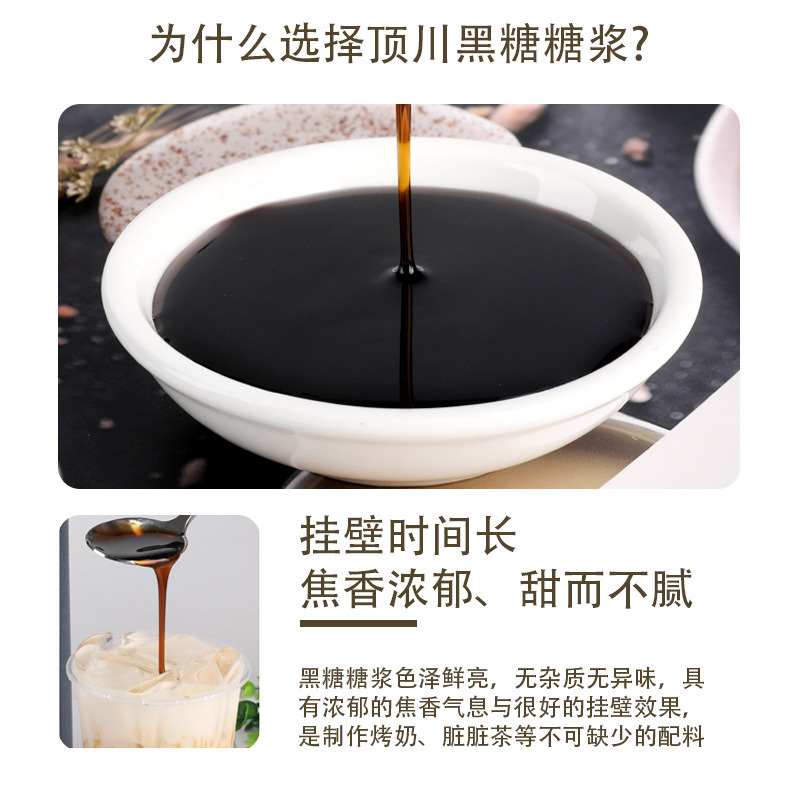 为什么选择顶川黑糖糖浆?

挂壁时间长
焦香浓郁、甜而不腻

黑糖糖浆色泽鲜亮，无杂质无异味，具有浓郁的焦香气息与很好的挂壁效果，是制作烤奶、脏脏茶等不可缺少的配料