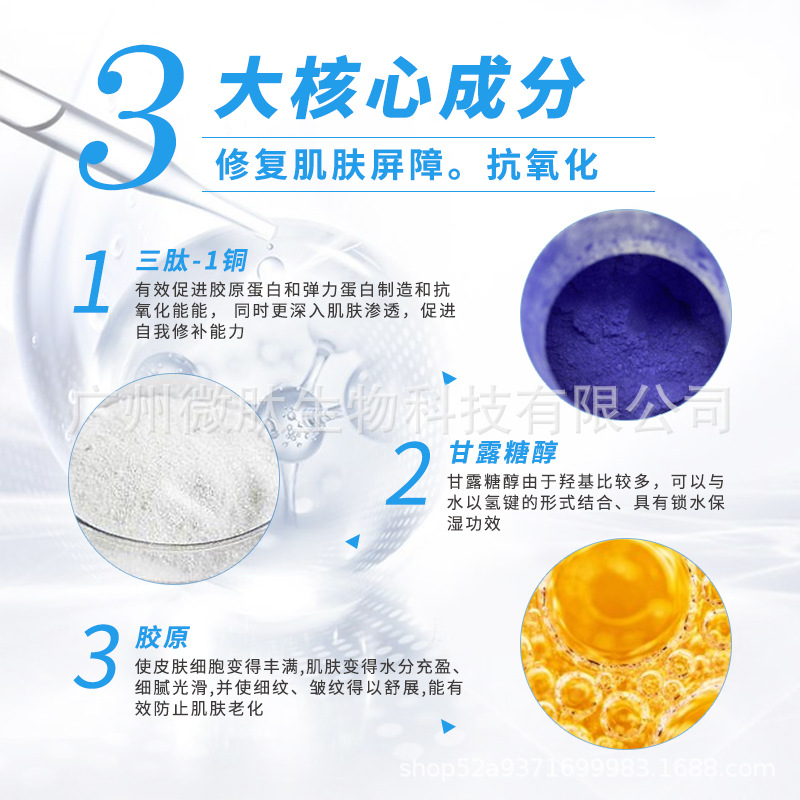 3 大核心成分

修复肌肤屏障。抗氧化

1 三肽-1铜

有效促进胶原蛋白和弹力蛋白制造和抗氧化能能，同时更深入肌肤渗透，促进自我修补能力

广州微肽生物科技有限公司

2 甘露糖醇

甘露糖醇由于羟基比较多，可以与水以氢键的形式结合、具有锁水保湿功效

3 胶原

使皮肤细胞变得丰满,肌肤变得水分充盈、细腻光滑,并使细纹、皱纹得以舒展,能有效防止肌肤老化

shop52a9371699983.1688.com