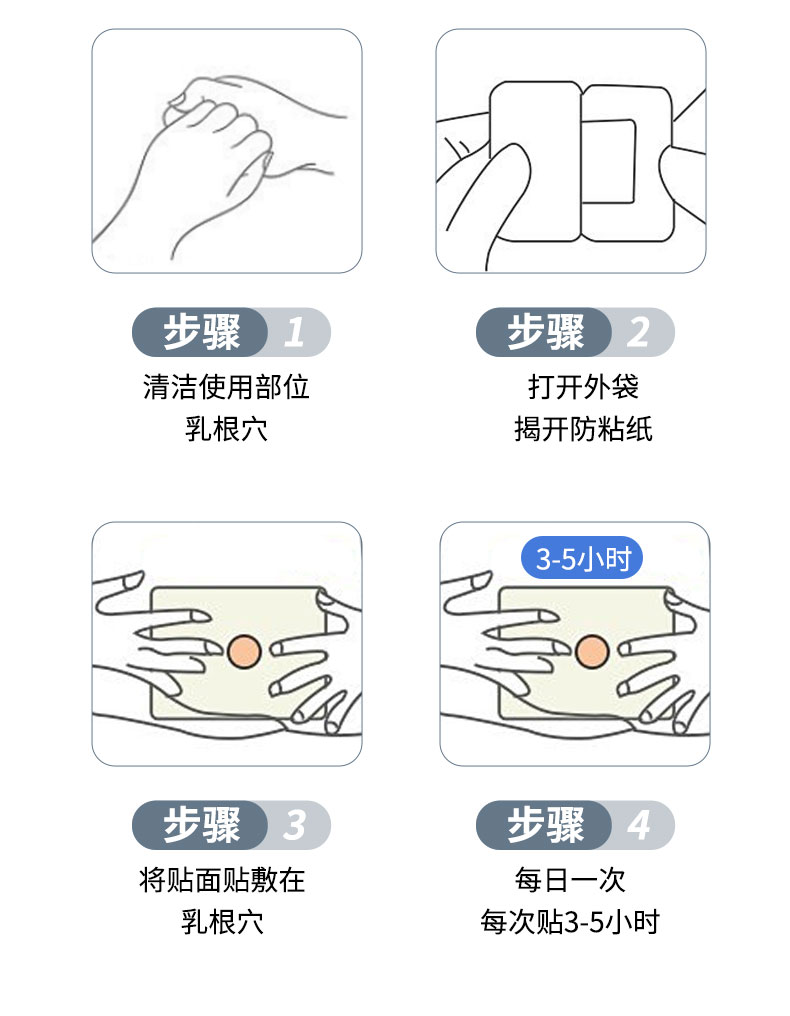 步骤 1
清洁使用部位
乳根穴

步骤 2
打开外袋
揭开防粘纸

步骤 3
将贴面贴敷在
乳根穴

3-5小时

步骤 4
每日一次
每次贴3-5小时