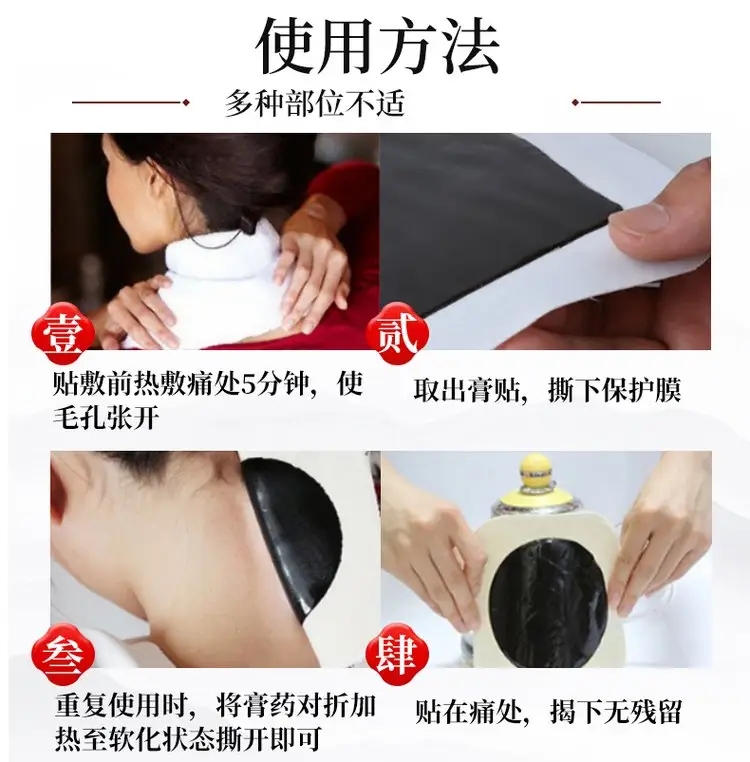 使用方法

多种部位不适

壹

贴敷前热敷痛处5分钟，使毛孔张开

贰

取出膏贴，撕下保护膜

叁

重复使用时，将膏药对折加热至软化状态撕开即可

肆

贴在痛处，揭下无残留