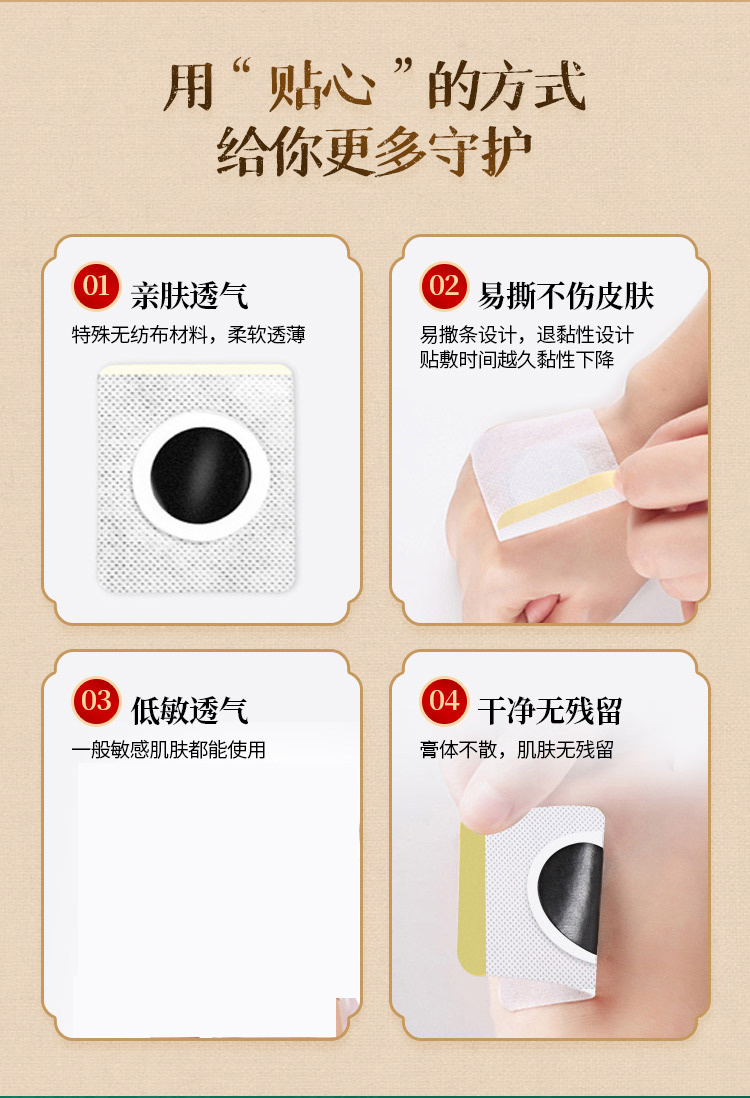 用“贴心”的方式
给你更多守护

01 亲肤透气
特殊无纺布材料，柔软透薄

02 易撕不伤皮肤
易撒条设计，退黏性设计
贴敷时间越久黏性下降

03 低敏透气
一般敏感肌肤都能使用

04 干净无残留
膏体不散，肌肤无残留