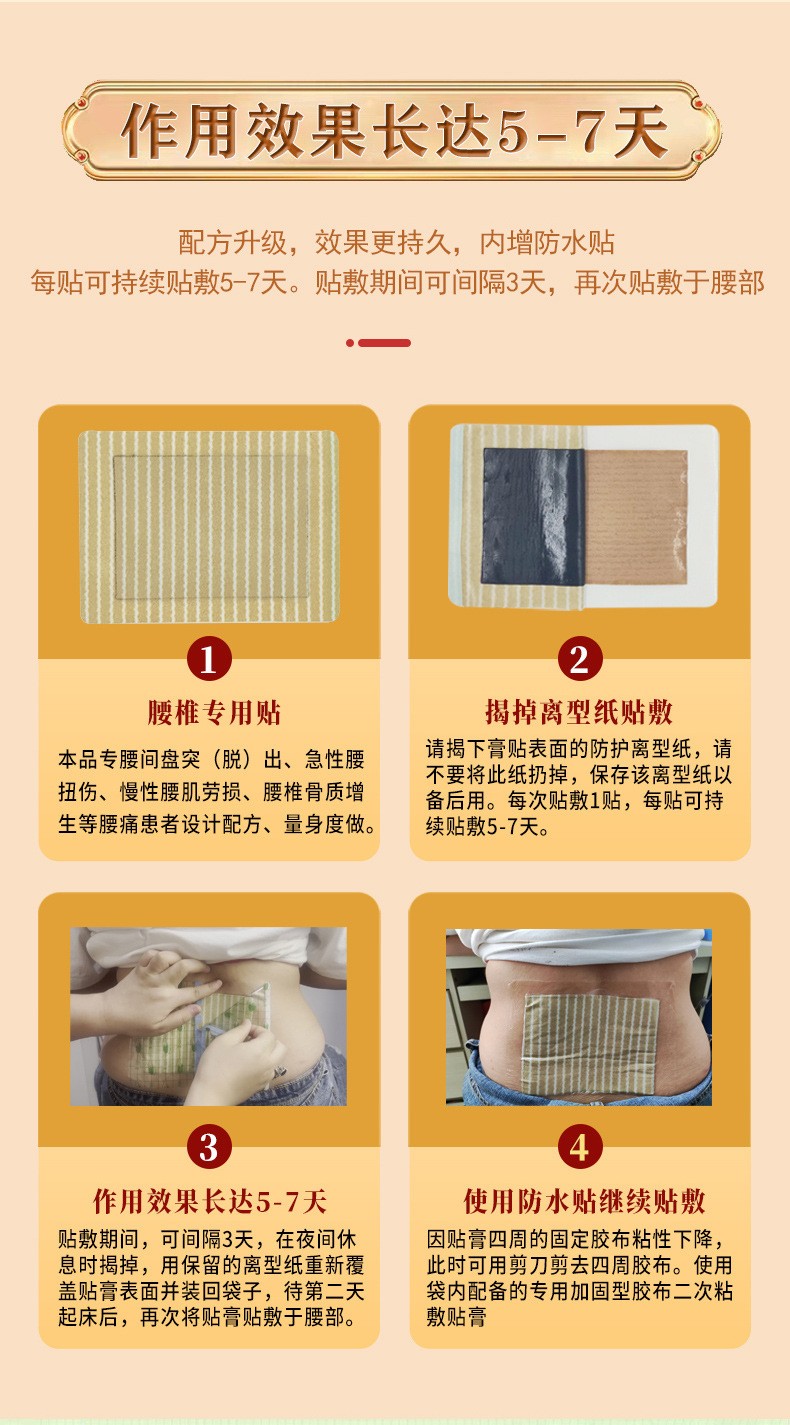 作用效果长达5-7天

配方升级，效果更持久，内增防水贴
每贴可持续贴敷5-7天。贴敷期间可间隔3天，再次贴敷于腰部

1
腰椎专用贴
本品专腰间盘突（脱）出、急性腰扭伤、慢性腰肌劳损、腰椎骨质增生等腰痛患者设计配方、量身度做。

2
揭掉离型纸贴敷
请揭下膏贴表面的防护离型纸，请不要将此纸扔掉，保存该离型纸以备后用。每次贴敷1贴，每贴可持续贴敷5-7天。

3
作用效果长达5-7天
贴敷期间，可间隔3天，在夜间休息时揭掉，用保留的离型纸重新覆盖贴膏表面并装回袋子，待第二天起床后，再次将贴膏贴敷于腰部。

4
使用防水贴继续贴敷
因贴膏四周的固定胶布粘性下降，此时可用剪刀剪去四周胶布。使用袋内配备的专用加固型胶布二次粘敷贴膏