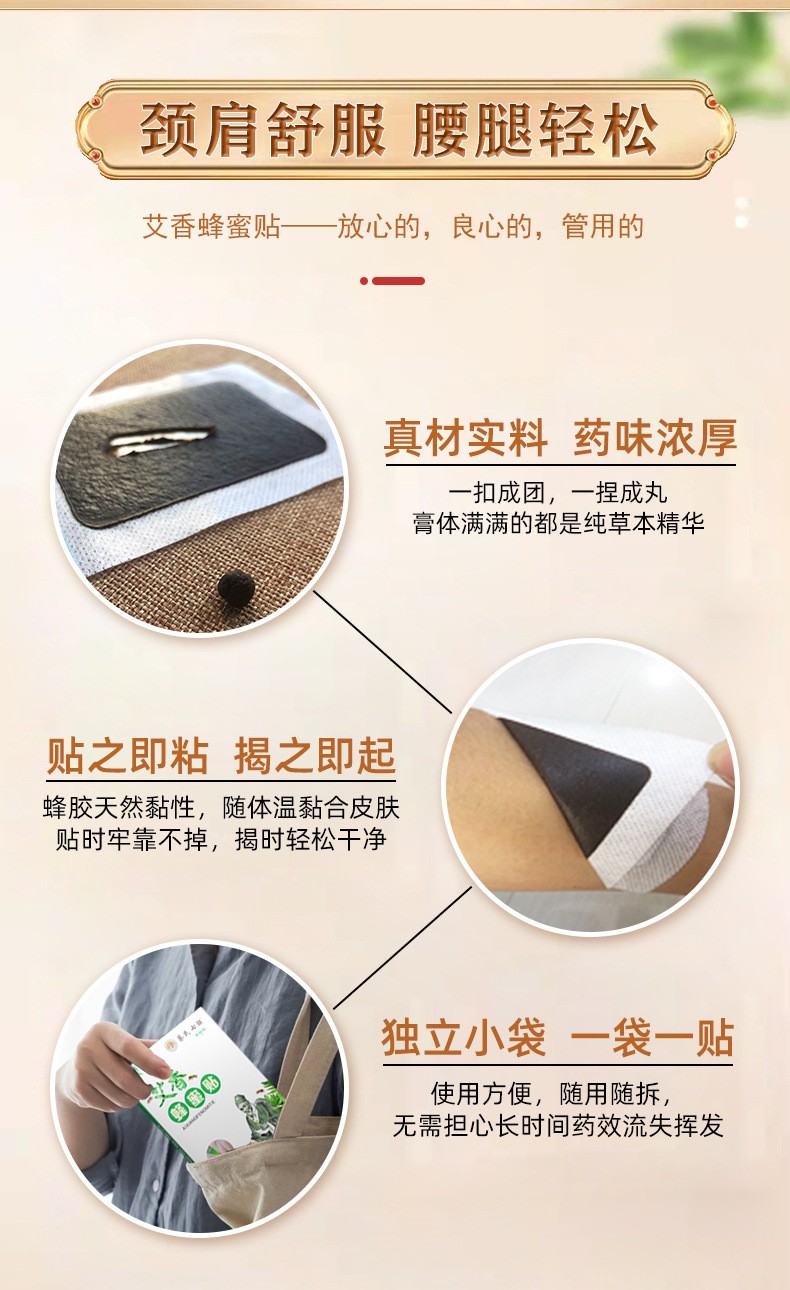 颈肩舒服 腰腿轻松

艾香蜂蜜贴——放心的，良心的，管用的

真材实料 药味浓厚

一扣成团，一捏成丸
膏体满满的都是纯草本精华

贴之即粘 揭之即起

蜂胶天然黏性，随体温黏合皮肤
贴时牢靠不掉，揭时轻松干净

艾香
蜂蜜贴

独立小袋 一袋一贴

使用方便，随用随拆，
无需担心长时间药效流失挥发