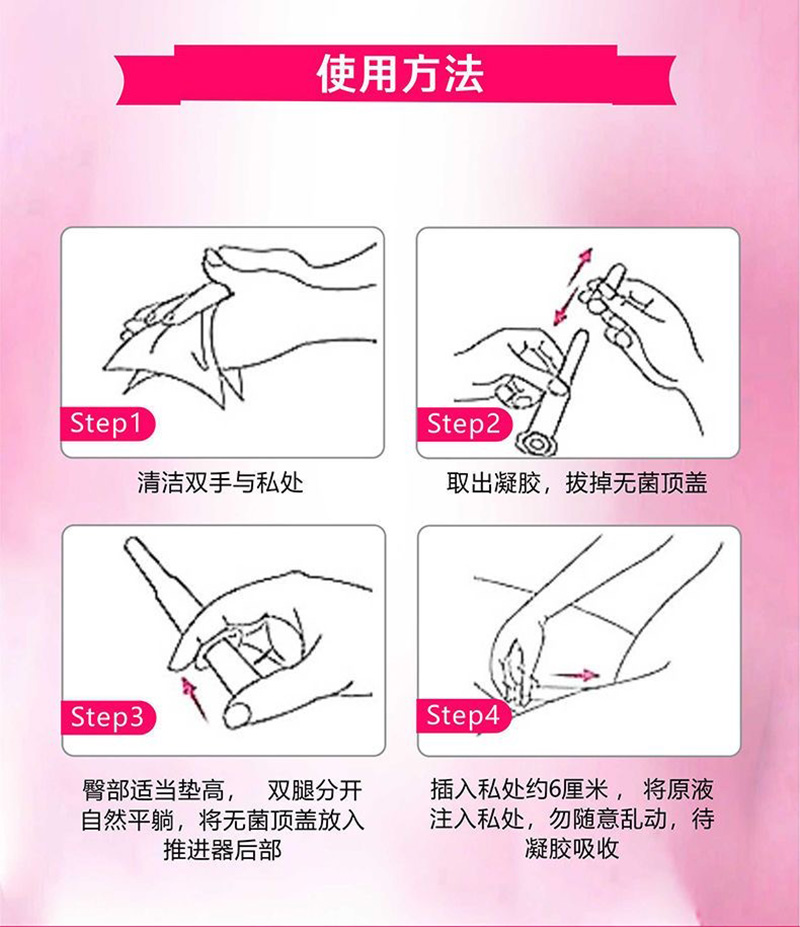 使用方法

Step1

清洁双手与私处

Step2

取出凝胶，拔掉无菌顶盖

Step3

臀部适当垫高， 双腿分开自然平躺，将无菌顶盖放入推进器后部

Step4

插入私处约6厘米， 将原液注入私处，勿随意乱动，待凝胶吸收