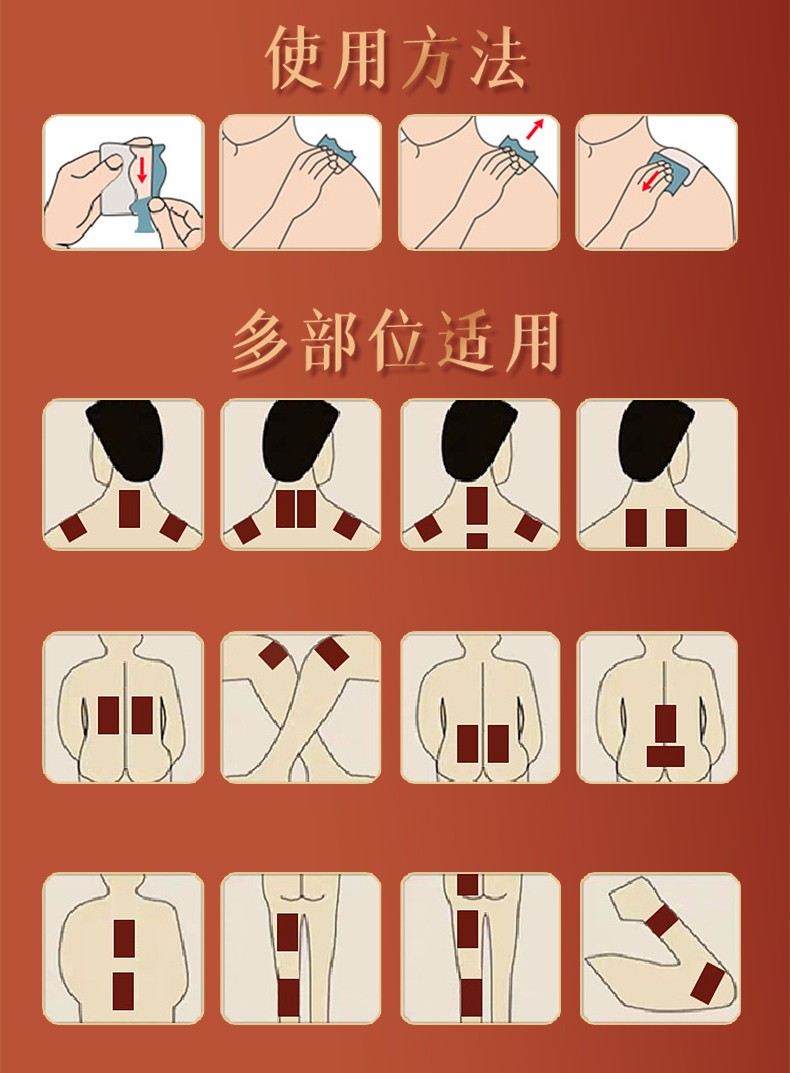 使用方法

多部位适用