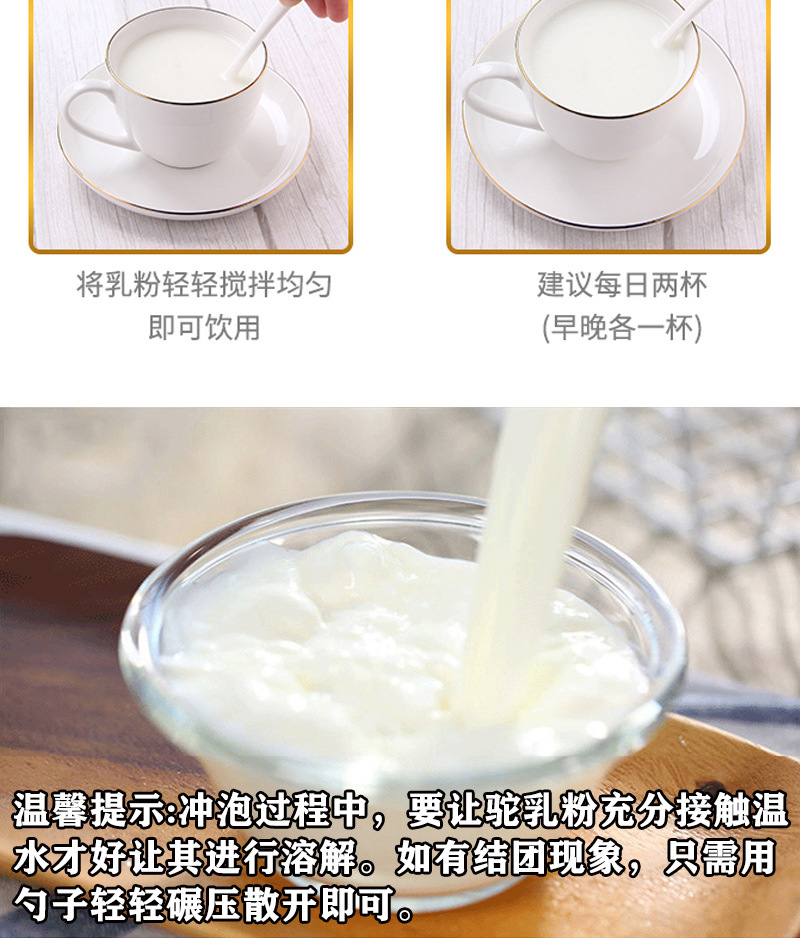 将乳粉轻轻搅拌均匀
即可饮用

建议每日两杯
(早晚各一杯)

温馨提示:冲泡过程中，要让驼乳粉充分接触温水才好让其进行溶解。如有结团现象，只需用勺子轻轻碾压散开即可。