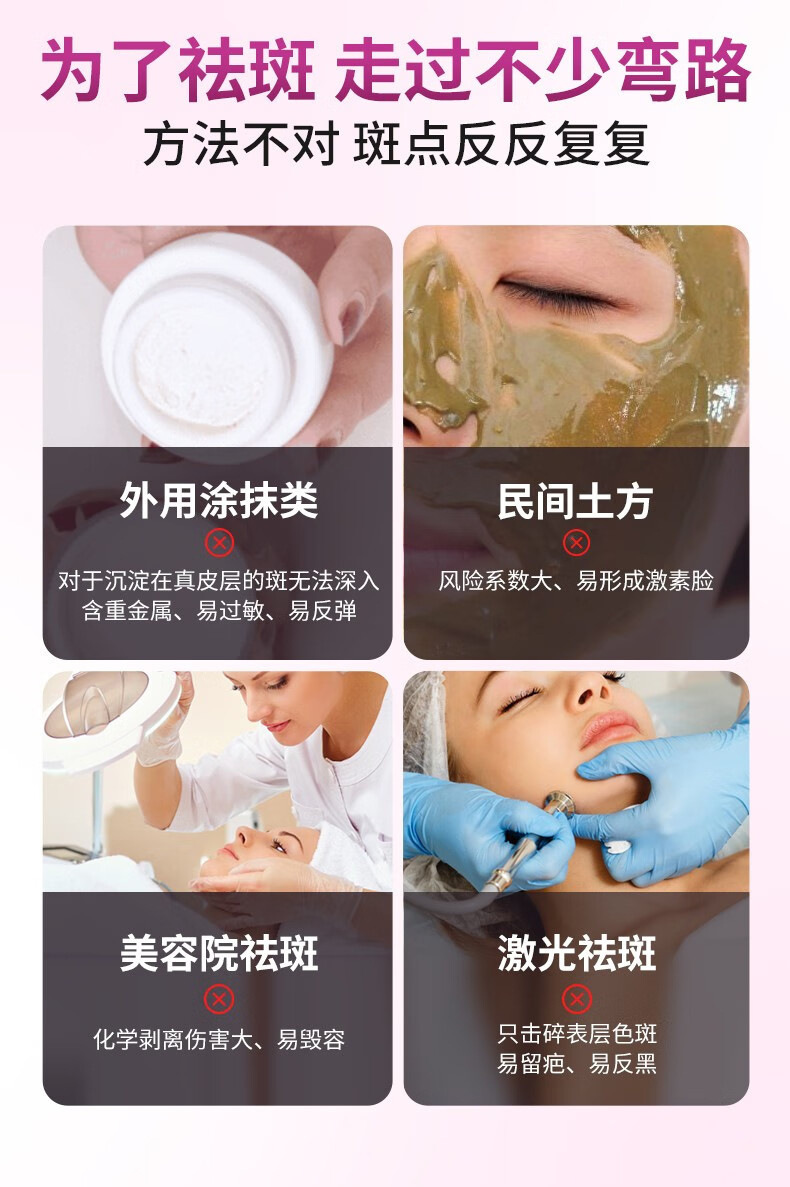 为了祛斑 走过不少弯路

方法不对 斑点反反复复

外用涂抹类

对于沉淀在真皮层的斑无法深入
含重金属、易过敏、易反弹

民间土方

风险系数大、易形成激素脸

美容院祛斑

化学剥离伤害大、易毁容

激光祛斑

只击碎表层色斑
易留疤、易反黑