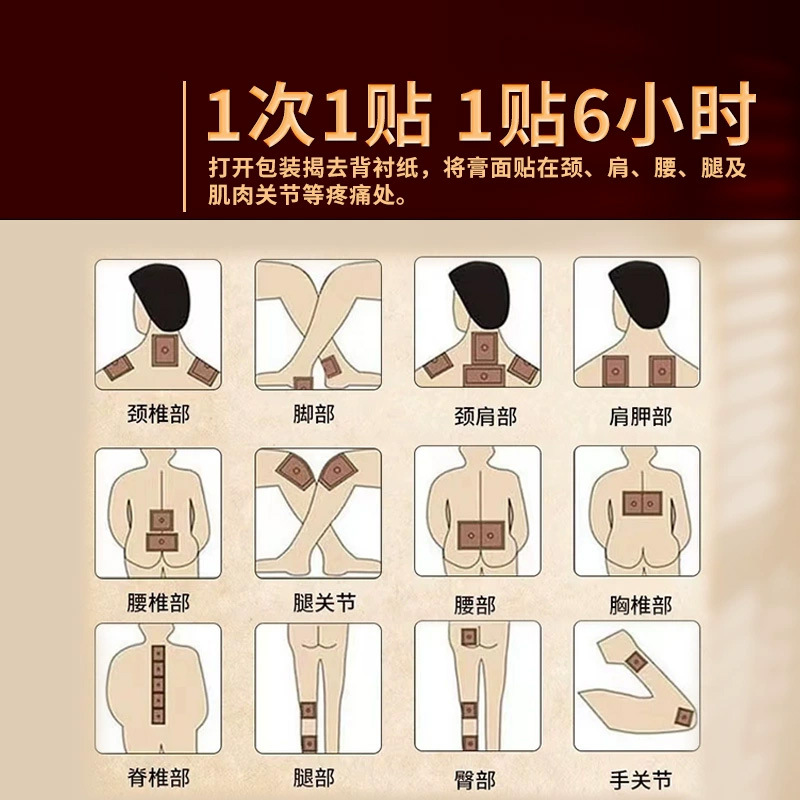 1次1贴 1贴6小时

打开包装揭去背衬纸，将膏面贴在颈、肩、腰、腿及肌肉关节等疼痛处。

颈椎部
脚部
颈肩部
肩胛部

腰椎部
腿关节
腰部
胸椎部

脊椎部
腿部
臀部
手关节