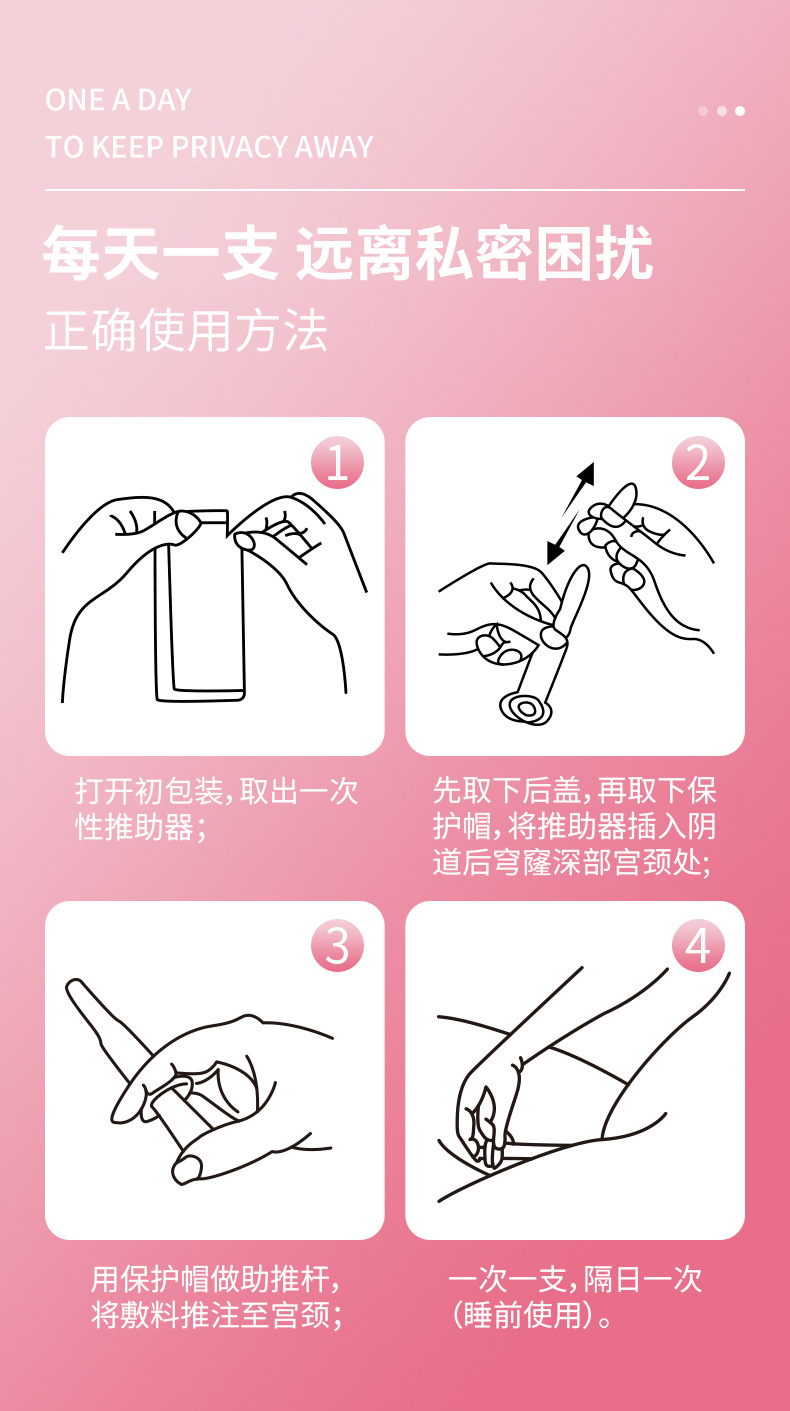 ONE A DAY
TO KEEP PRIVACY AWAY

每天一支 远离私密困扰
正确使用方法

1

打开初包装，取出一次性推助器；

2

先取下后盖，再取下保护帽，将推助器插入阴道后穹窿深部宫颈处；

3

用保护帽做助推杆，将敷料推注至宫颈；

4

一次一支，隔日一次（睡前使用）。