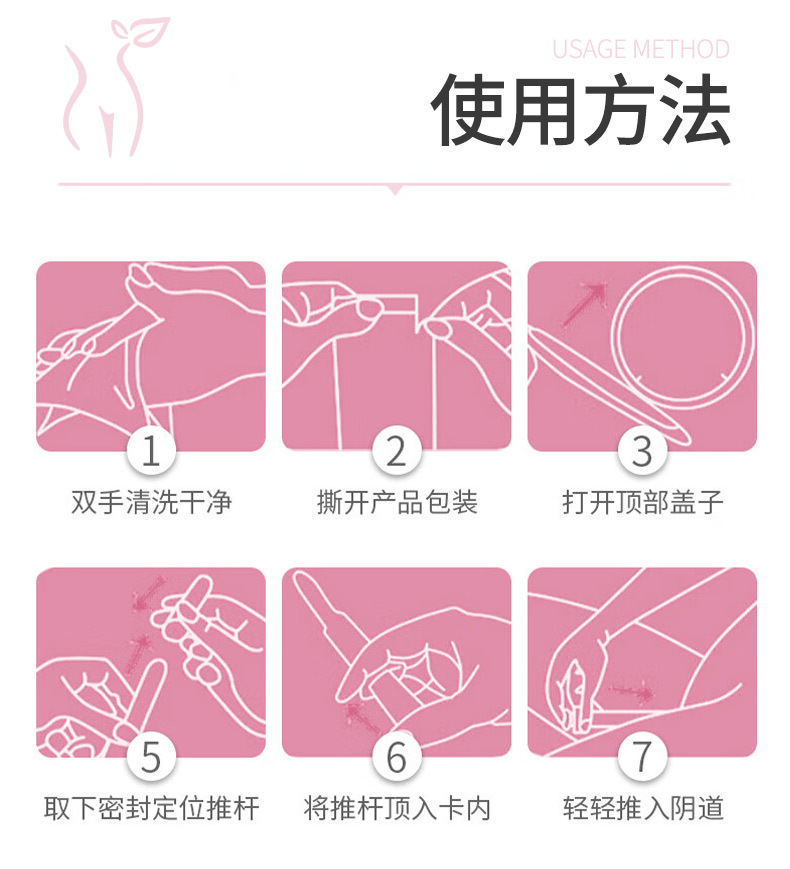 USAGE METHOD
使用方法

1
双手清洗干净

2
撕开产品包装

3
打开顶部盖子

5
取下密封定位推杆

6
将推杆顶入卡内

7
轻轻推入阴道