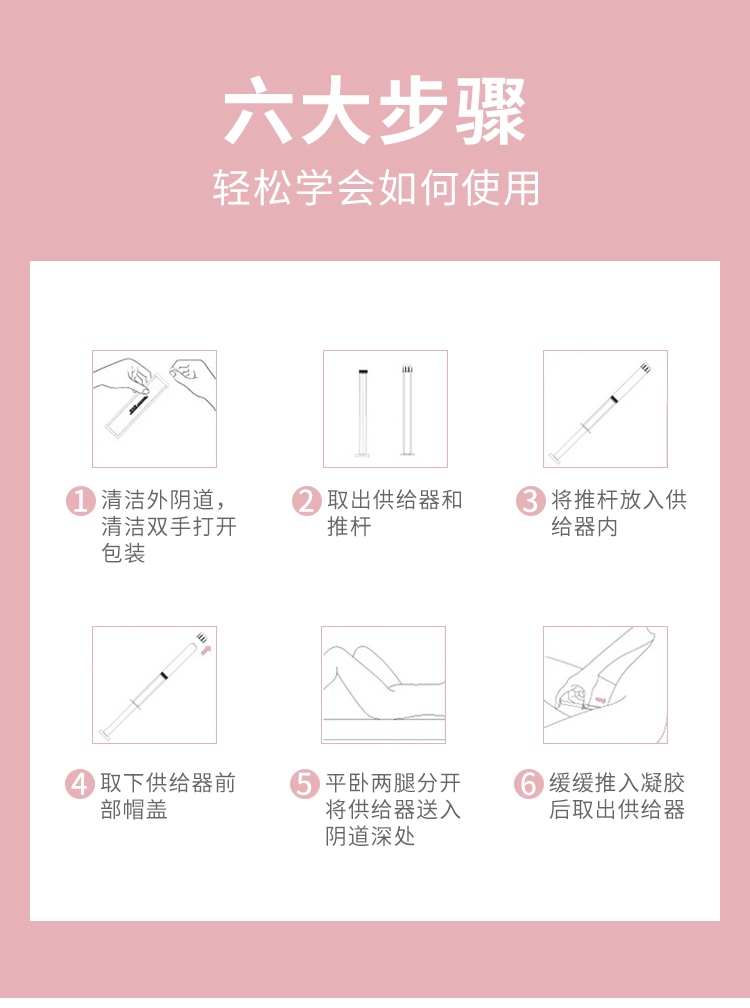 六大步骤

轻松学会如何使用

1 清洁外阴道，清洁双手打开包装

2 取出供给器和推杆

3 将推杆放入供给器内

4 取下供给器前部帽盖

5 平卧两腿分开将供给器送入阴道深处

6 缓缓推入凝胶后取出供给器