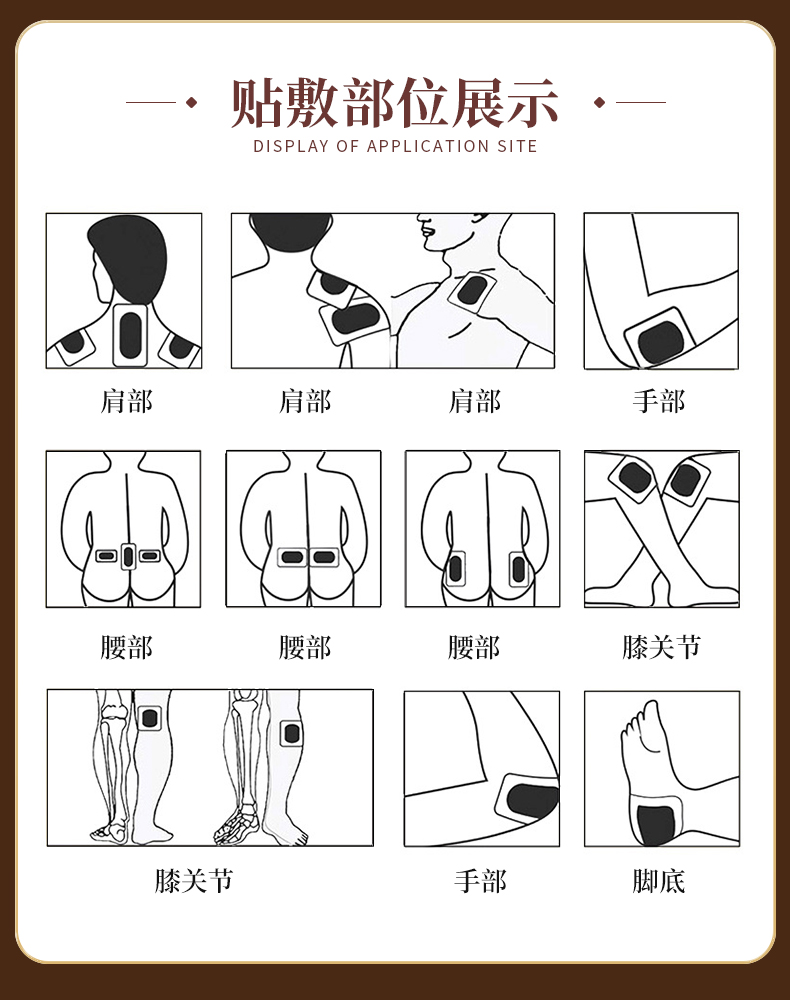 贴敷部位展示
DISPLAY OF APPLICATION SITE

肩部
肩部
肩部
手部

腰部
腰部
腰部
膝关节

膝关节
手部
脚底