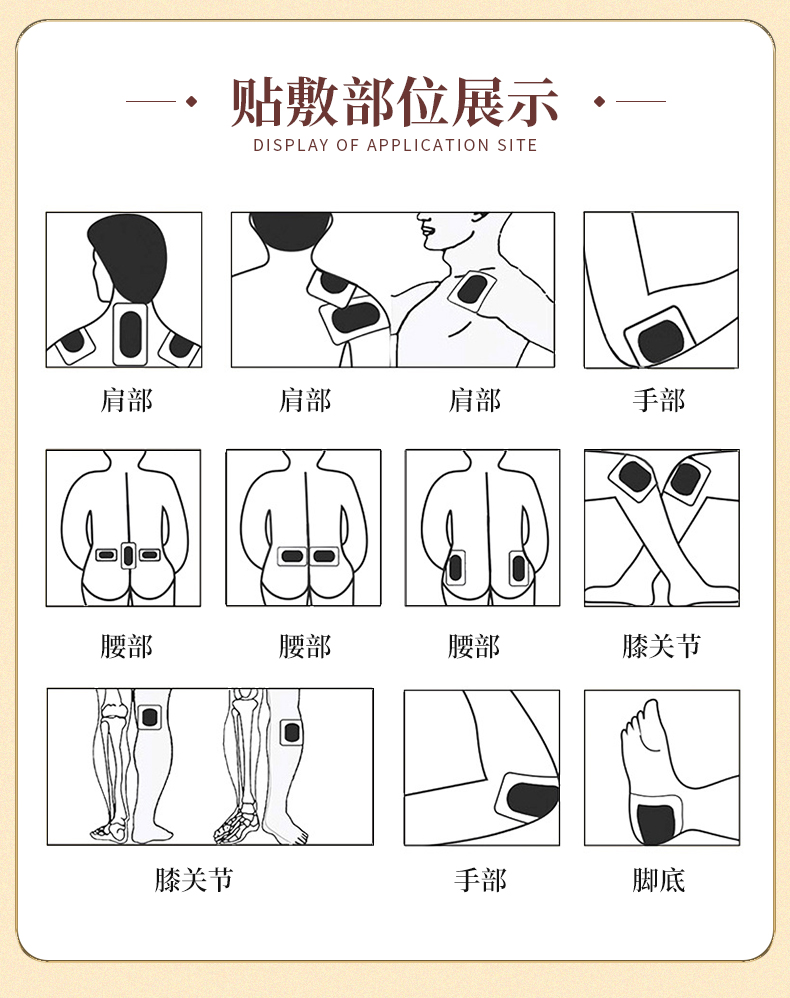 贴敷部位展示
DISPLAY OF APPLICATION SITE

肩部
肩部
肩部
手部

腰部
腰部
腰部
膝关节

膝关节
手部
脚底