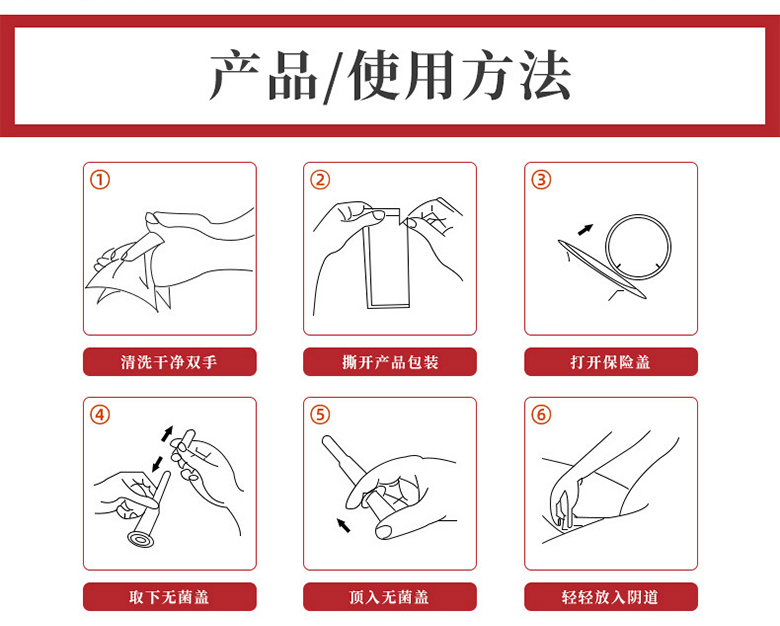 产品/使用方法

①
清洗干净双手

②
撕开产品包装

③
打开保险盖

④
取下无菌盖

⑤
顶入无菌盖

⑥
轻轻放入阴道