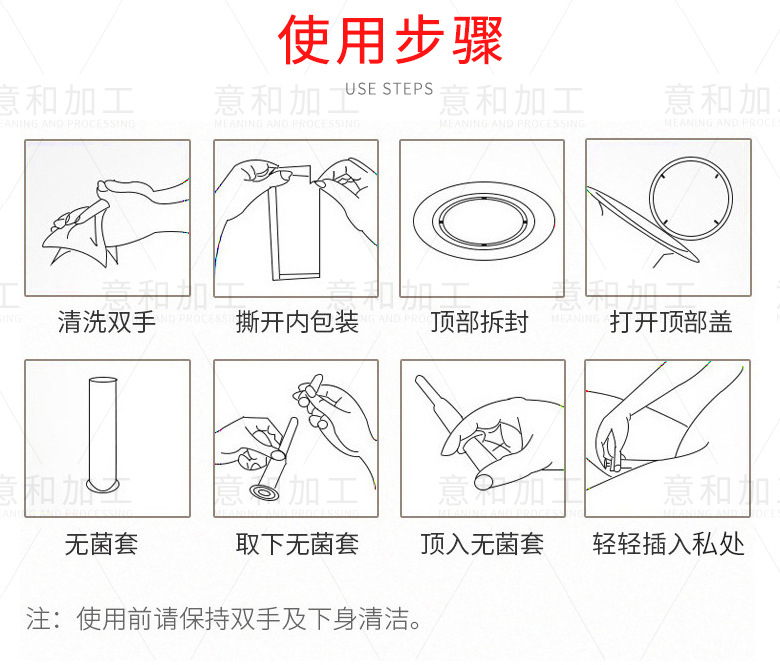 使用步骤

USE STEPS

意和加工 MEANING AND PROCESSING

清洗双手

撕开内包装

顶部拆封

打开顶部盖

无菌套

取下无菌套

顶入无菌套

轻轻插入私处

注：使用前请保持双手及下身清洁。