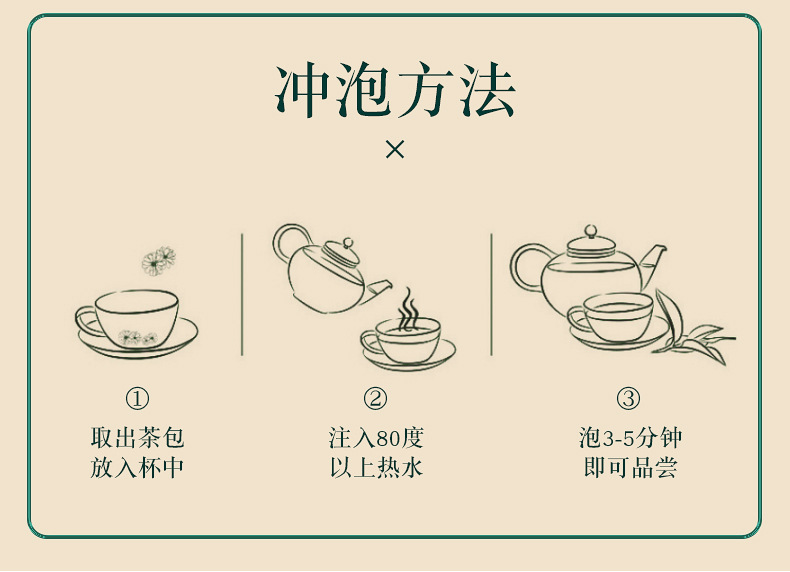 冲泡方法

×

①

取出茶包
放入杯中

②

注入80度
以上热水

③

泡3-5分钟
即可品尝