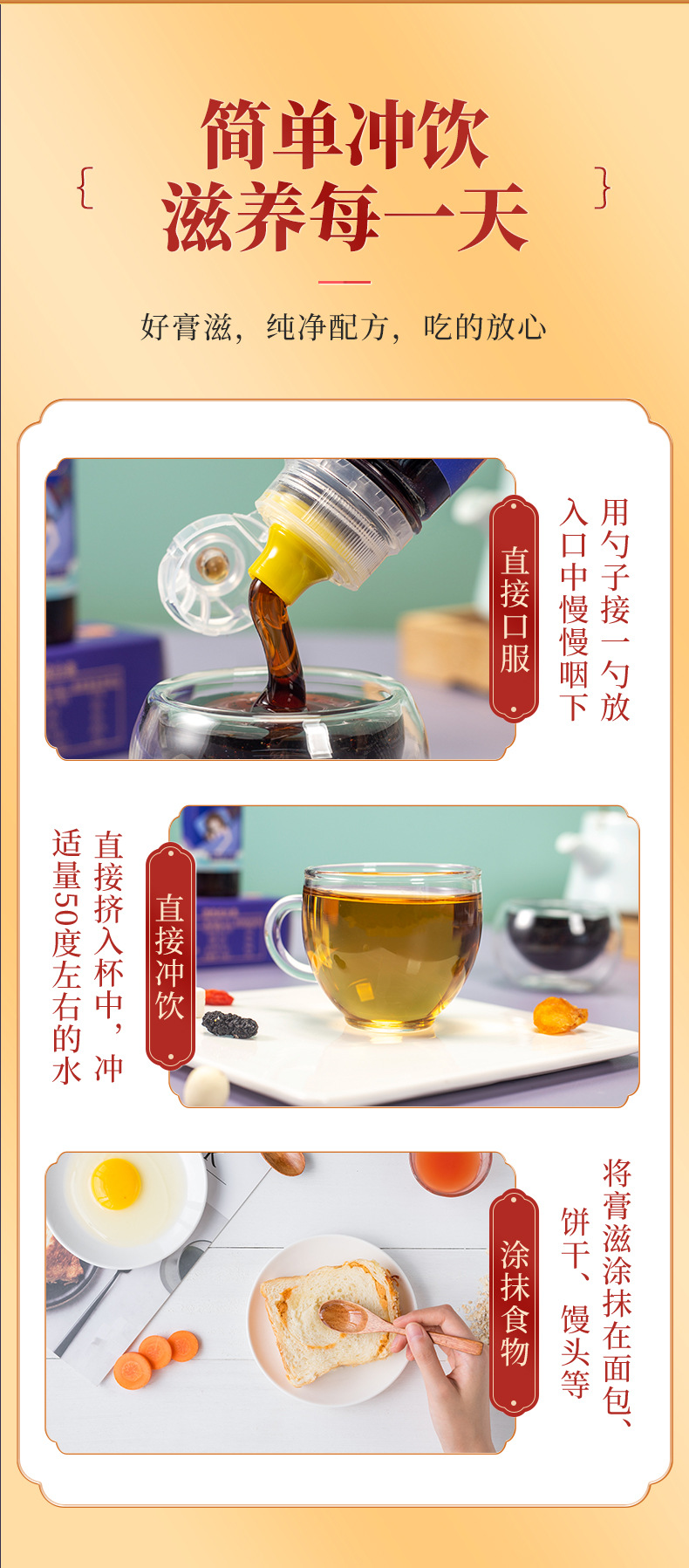 简单冲饮
滋养每一天

好膏滋，纯净配方，吃的放心

直接口服

用勺子接一勺放入口中慢慢咽下

直接冲饮

直接挤入杯中，冲适量50度左右的水

涂抹食物

将膏滋涂抹在面包、饼干、馒头等