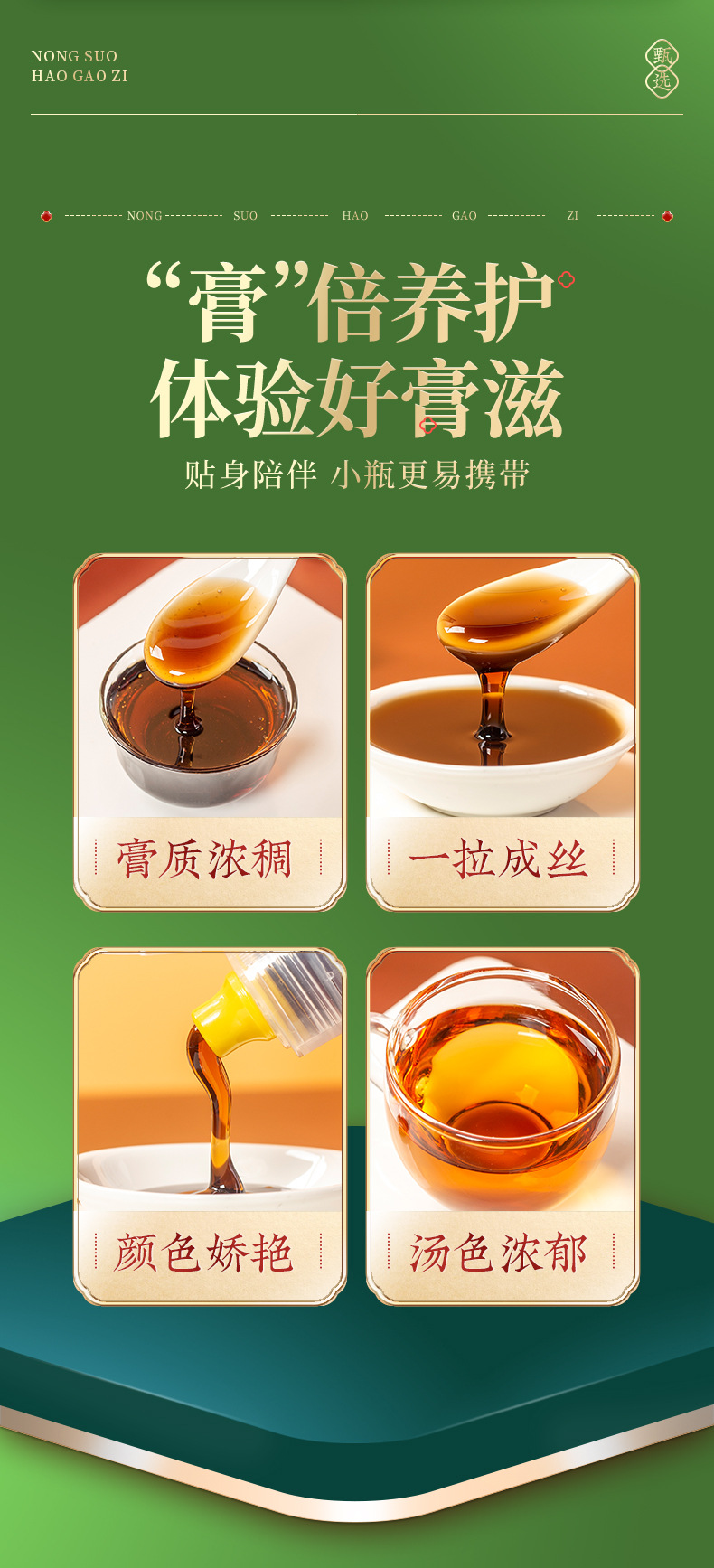 NONG SUO
HAO GAO ZI

甄选

NONG SUO HAO GAO ZI

“膏”倍养护
体验好膏滋

贴身陪伴 小瓶更易携带

膏质浓稠

一拉成丝

颜色娇艳

汤色浓郁