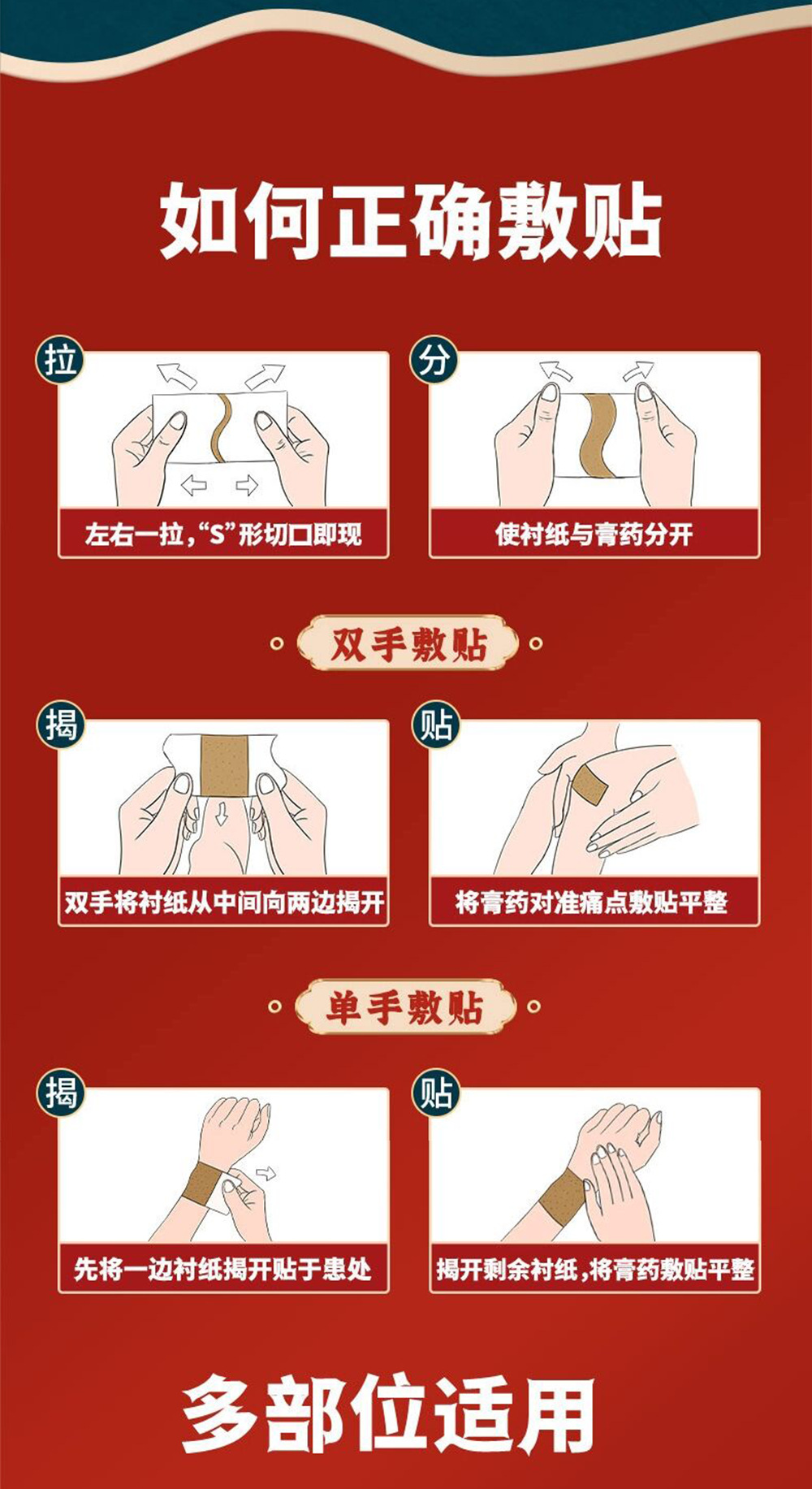 如何正确敷贴

拉
左右一拉，“S”形切口即现

分
使衬纸与膏药分开

双手敷贴

揭
双手将衬纸从中间向两边揭开

贴
将膏药对准痛点敷贴平整

单手敷贴

揭
先将一边衬纸揭开贴于患处

贴
揭开剩余衬纸，将膏药敷贴平整

多部位适用