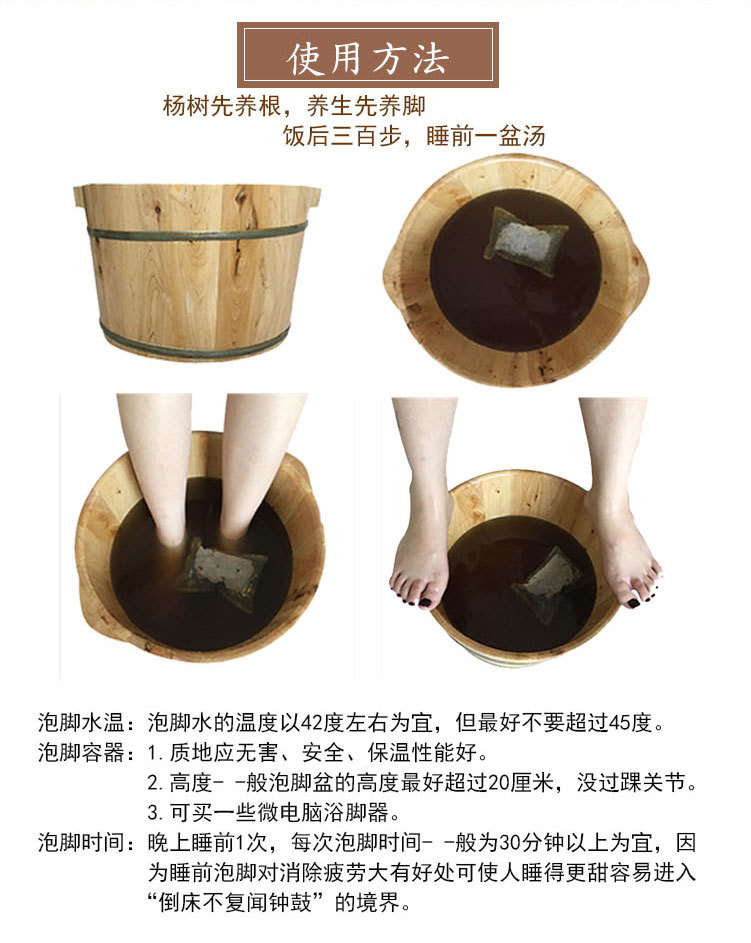 使用方法

杨树先养根，养生先养脚
饭后三百步，睡前一盆汤

泡脚水温：泡脚水的温度以42度左右为宜，但最好不要超过45度。
泡脚容器：1. 质地应无害、安全、保温性能好。
2. 高度- -般泡脚盆的高度最好超过20厘米，没过踝关节。
3. 可买一些微电脑浴脚器。
泡脚时间：晚上睡前1次，每次泡脚时间- -般为30分钟以上为宜，因为睡前泡脚对消除疲劳大有好处可使人睡得更甜容易进入“倒床不复闻钟鼓”的境界。