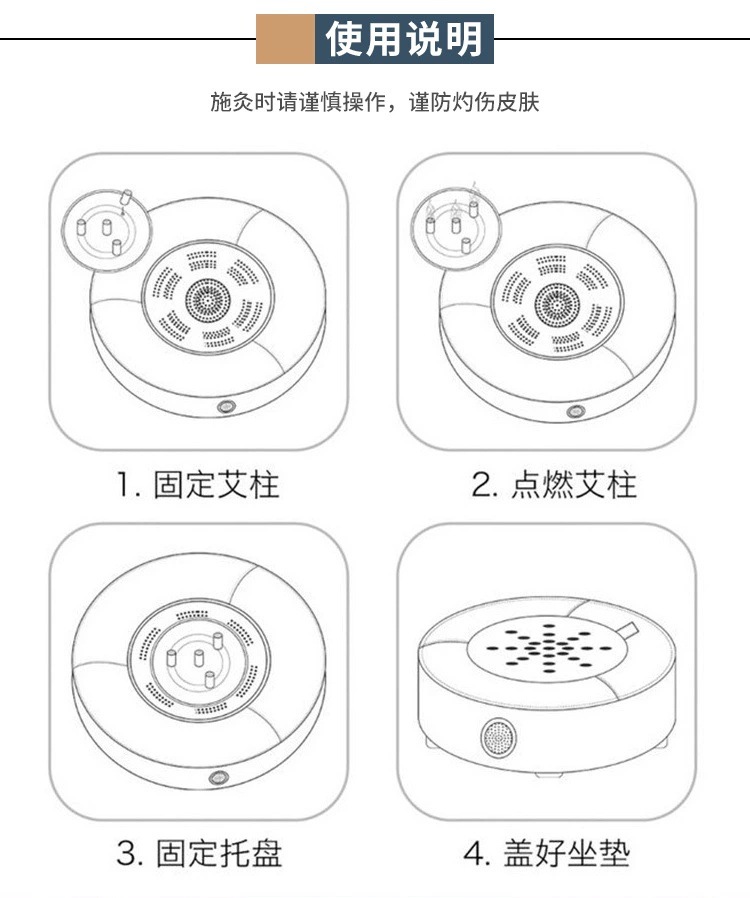 使用说明

施灸时请谨慎操作，谨防灼伤皮肤

1. 固定艾柱

2. 点燃艾柱

3. 固定托盘

4. 盖好坐垫