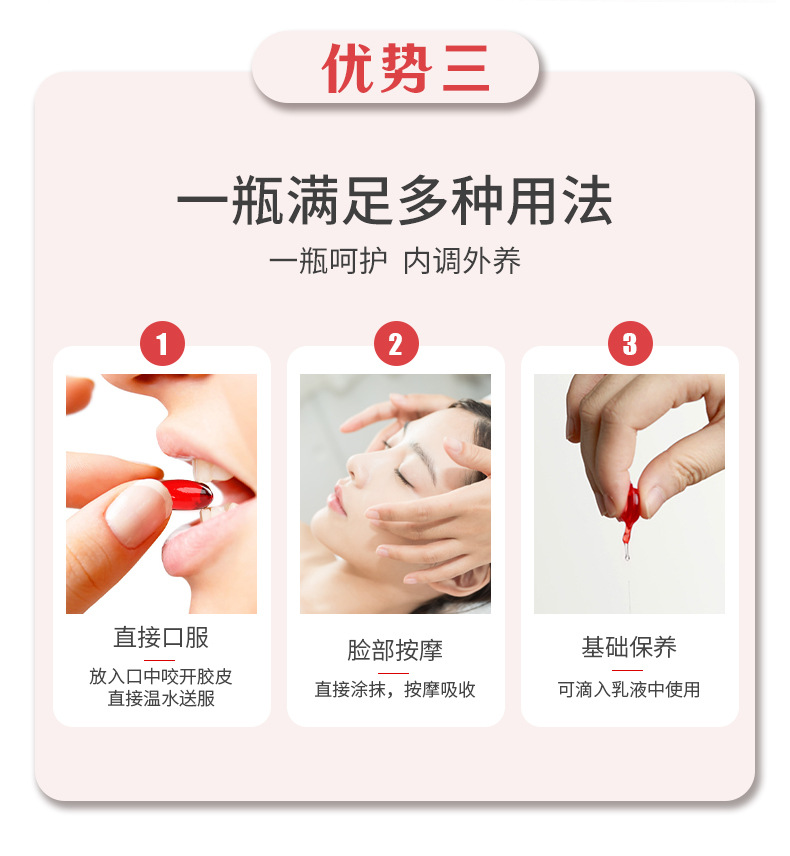 优势三

一瓶满足多种用法

一瓶呵护 内调外养

1

直接口服

放入口中咬开胶皮
直接温水送服

2

脸部按摩

直接涂抹，按摩吸收

3

基础保养

可滴入乳液中使用