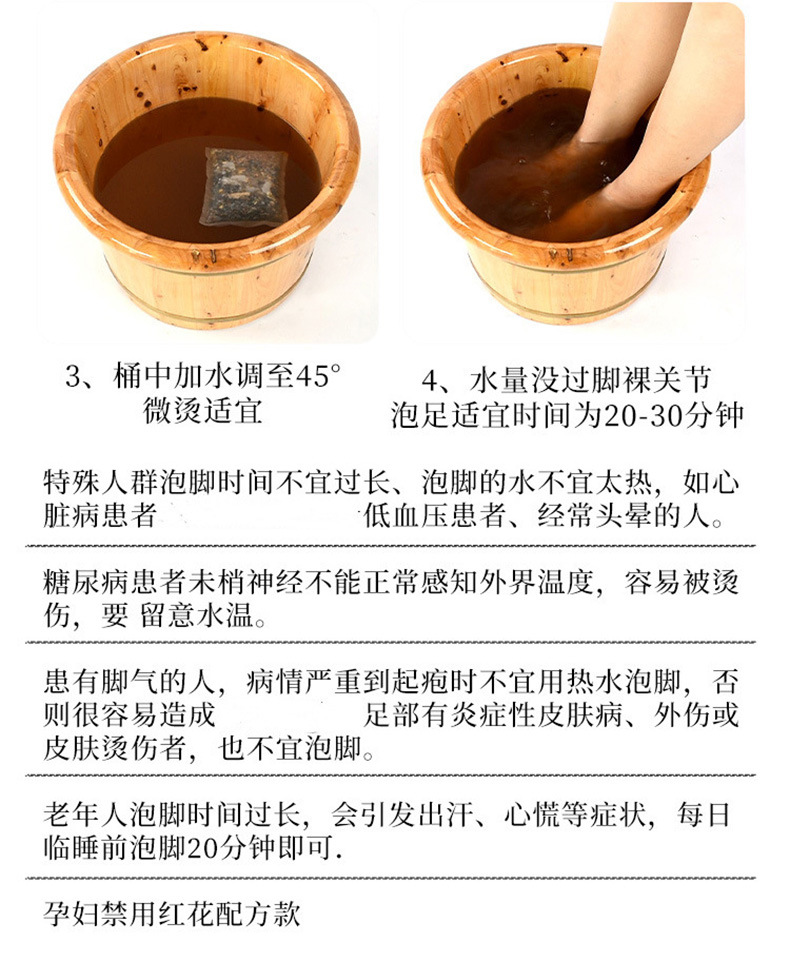 3、桶中加水调至45°
微烫适宜

4、水量没过脚裸关节
泡足适宜时间为20-30分钟

特殊人群泡脚时间不宜过长、泡脚的水不宜太热，如心脏病患者 低血压患者、经常头晕的人。

糖尿病患者未梢神经不能正常感知外界温度，容易被烫伤，要 留意水温。

患有脚气的人，病情严重到起疱时不宜用热水泡脚，否则很容易造成 足部有炎症性皮肤病、外伤或皮肤烫伤者，也不宜泡脚。

老年人泡脚时间过长，会引发出汗、心慌等症状，每日临睡前泡脚20分钟即可.

孕妇禁用红花配方款