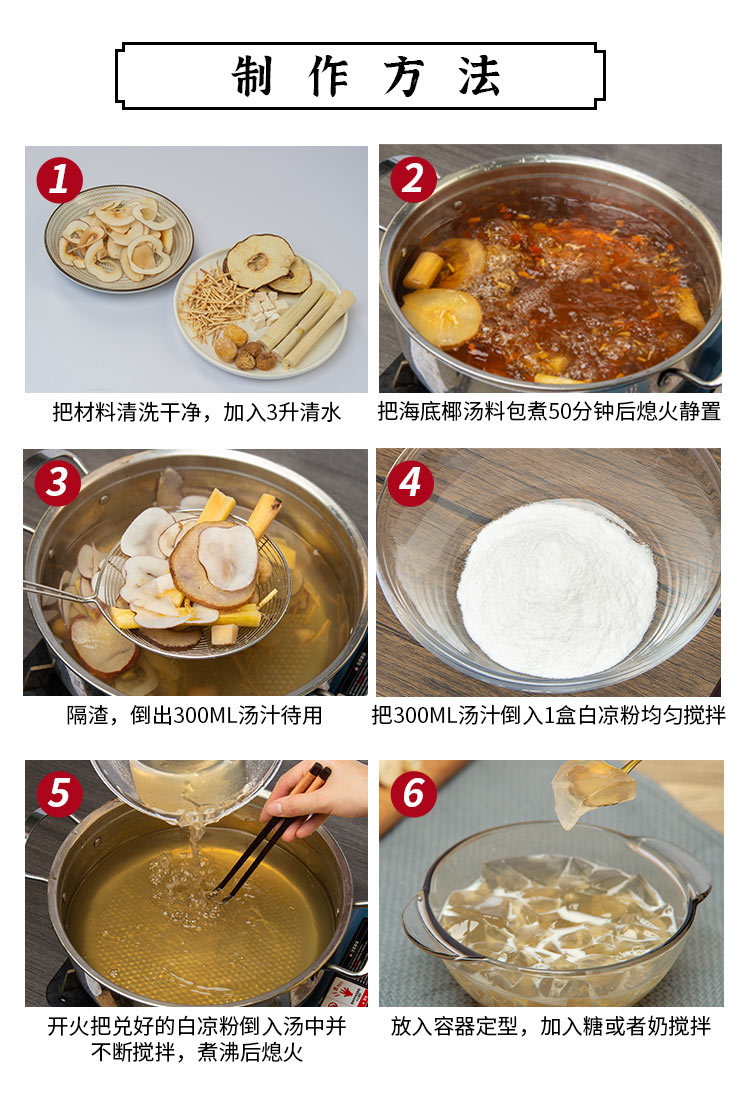 制作方法

1
把材料清洗干净，加入3升清水

2
把海底椰汤料包煮50分钟后熄火静置

3
隔渣，倒出300ML汤汁待用

4
把300ML汤汁倒入1盒白凉粉均匀搅拌

5
开火把兑好的白凉粉倒入汤中并不断搅拌，煮沸后熄火

6
放入容器定型，加入糖或者奶搅拌