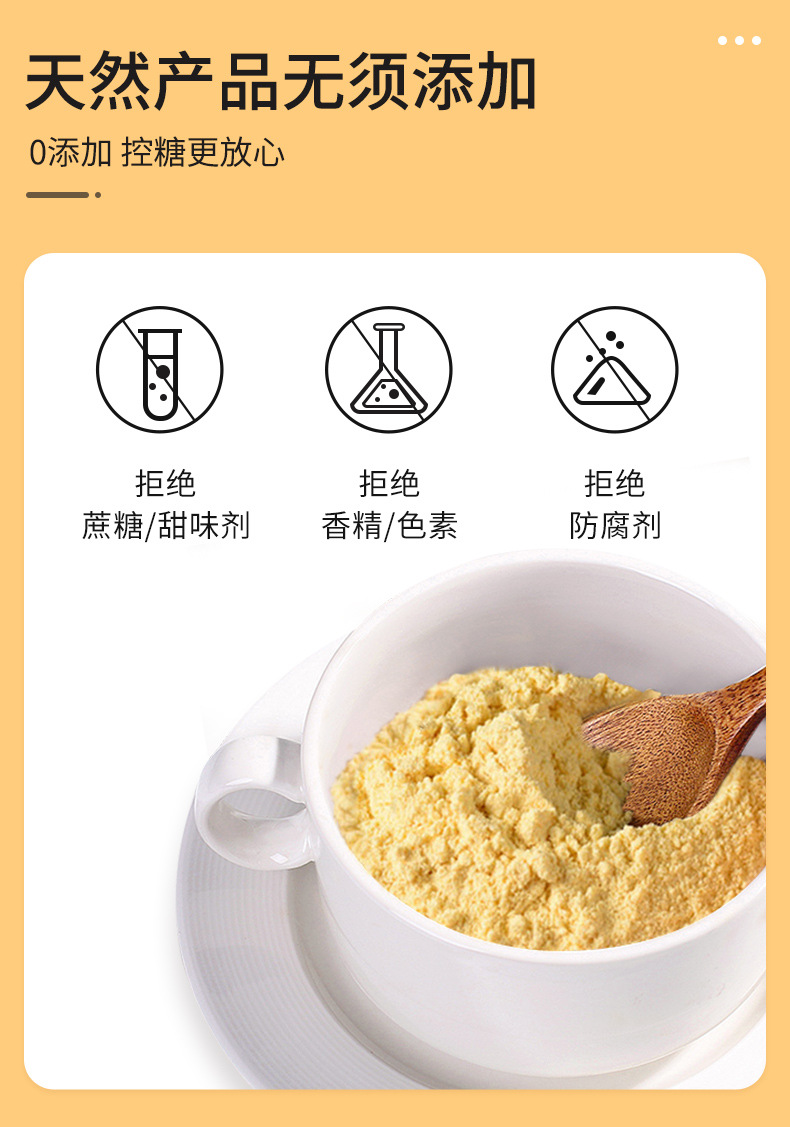 天然产品无须添加

0添加 控糖更放心

拒绝
蔗糖/甜味剂

拒绝
香精/色素

拒绝
防腐剂