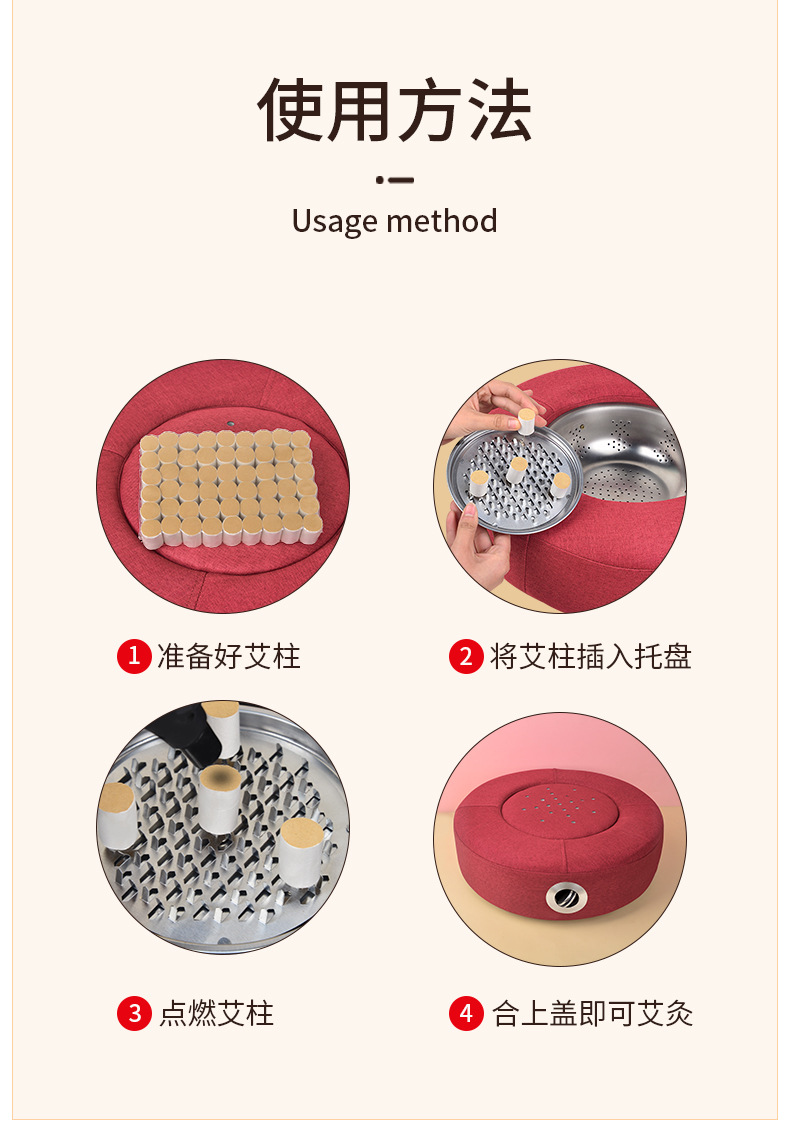 使用方法

Usage method

1 准备好艾柱

2 将艾柱插入托盘

3 点燃艾柱

4 合上盖即可艾灸