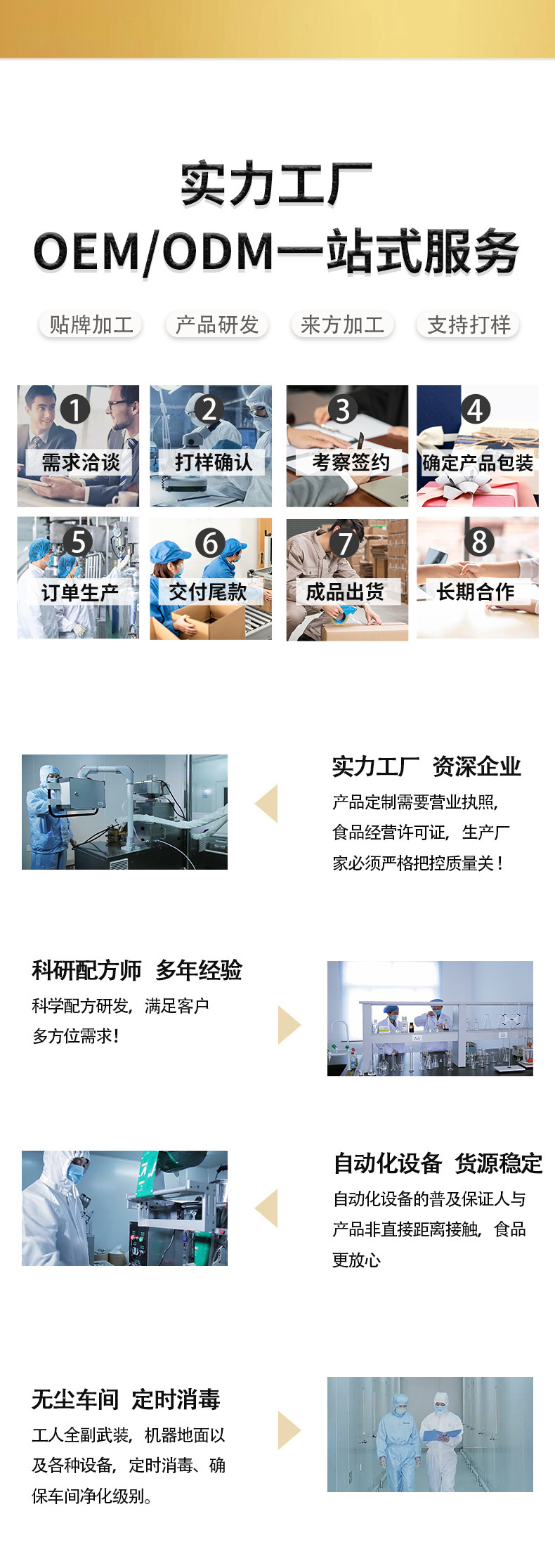 实力工厂
OEM/ODM一站式服务

贴牌加工　产品研发　来方加工　支持打样

1 需求洽谈
2 打样确认
3 考察签约
4 确定产品包装
5 订单生产
6 交付尾款
7 成品出货
8 长期合作

实力工厂 资深企业
产品定制需要营业执照，食品经营许可证，生产厂家必须严格把控质量关！

科研配方师 多年经验
科学配方研发，满足客户多方位需求！

自动化设备 货源稳定
自动化设备的普及保证人与产品非直接距离接触，食品更放心

无尘车间 定时消毒
工人全副武装，机器地面以及各种设备，定时消毒、确保车间净化级别。