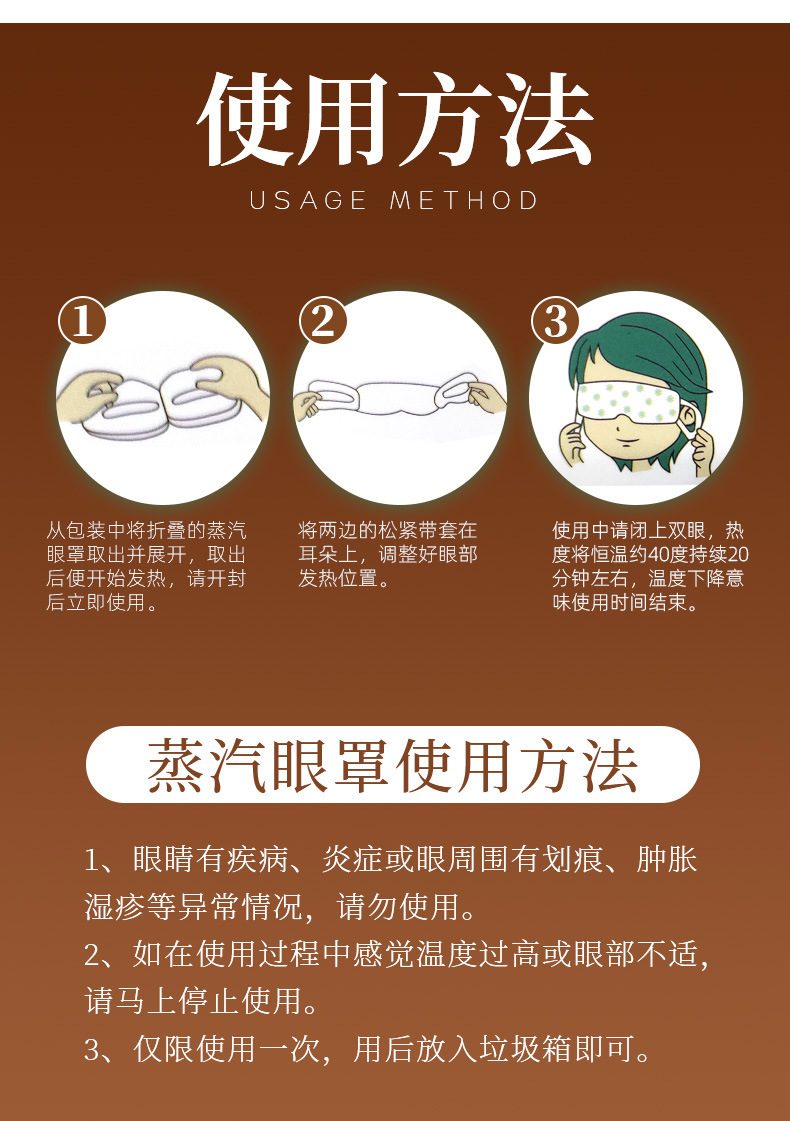 使用方法

USAGE METHOD

①

从包装中将折叠的蒸汽眼罩取出并展开，取出后便开始发热，请开封后立即使用。

②

将两边的松紧带套在耳朵上，调整好眼部发热位置。

③

使用中请闭上双眼，热度将恒温约40度持续20分钟左右，温度下降意味使用时间结束。

蒸汽眼罩使用方法

1、眼睛有疾病、炎症或眼周围有划痕、肿胀湿疹等异常情况，请勿使用。
2、如在使用过程中感觉温度过高或眼部不适，请马上停止使用。
3、仅限使用一次，用后放入垃圾箱即可。