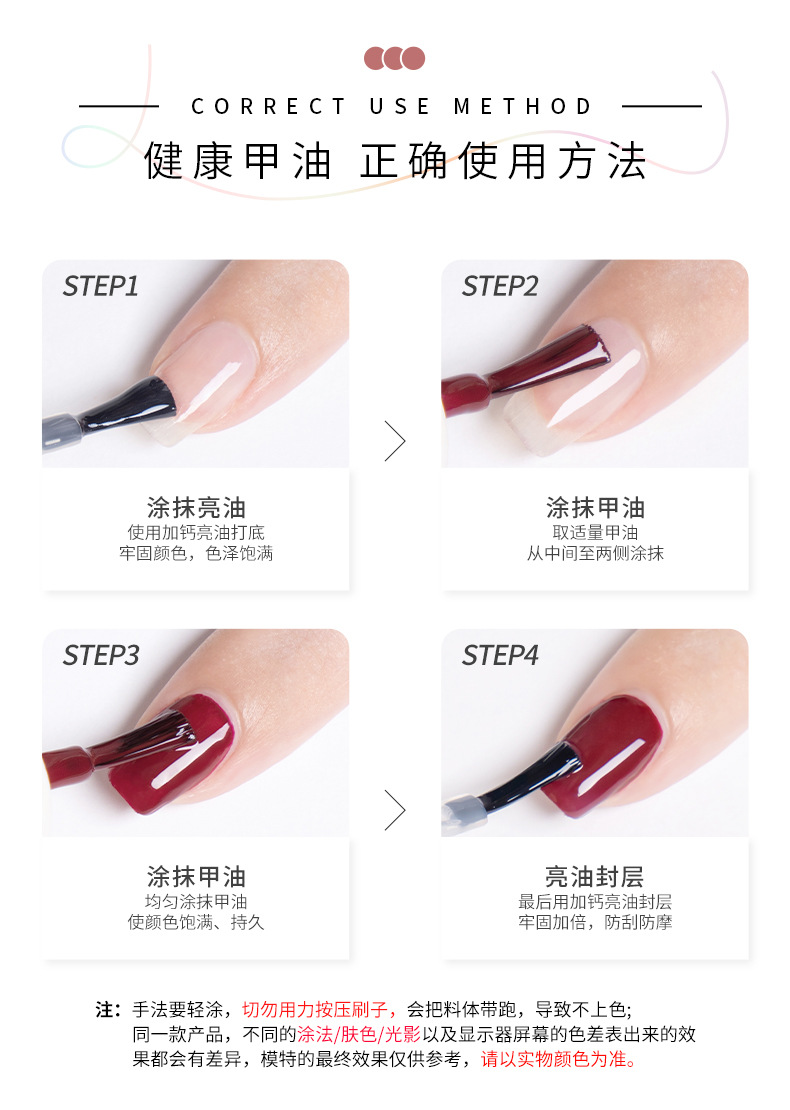 CORRECT USE METHOD

健康甲油 正确使用方法

STEP1

涂抹亮油
使用加钙亮油打底
牢固颜色，色泽饱满

STEP2

涂抹甲油
取适量甲油
从中间至两侧涂抹

STEP3

涂抹甲油
均匀涂抹甲油
使颜色饱满、持久

STEP4

亮油封层
最后用加钙亮油封层
牢固加倍，防刮防摩

注：手法要轻涂，切勿用力按压刷子，会把料体带跑，导致不上色;
同一款产品，不同的涂法/肤色/光影以及显示器屏幕的色差表出来的效果都会有差异，模特的最终效果仅供参考，请以实物颜色为准。