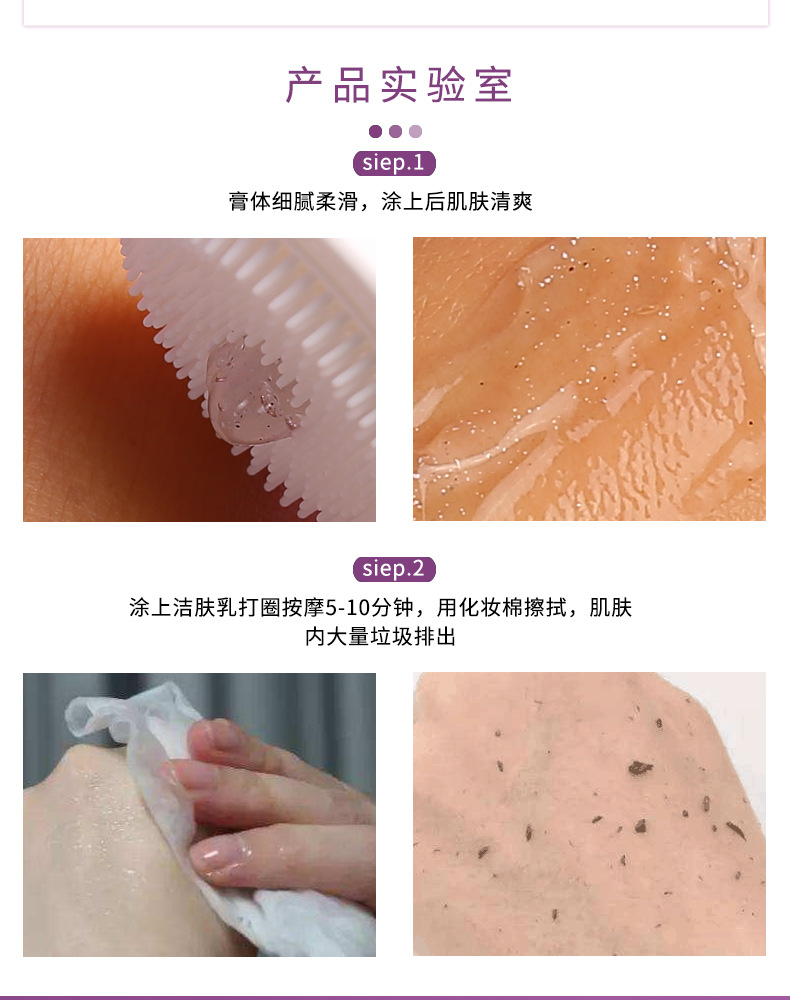 产品实验室

siep.1

膏体细腻柔滑，涂上后肌肤清爽

siep.2

涂上洁肤乳打圈按摩5-10分钟，用化妆棉擦拭，肌肤内大量垃圾排出