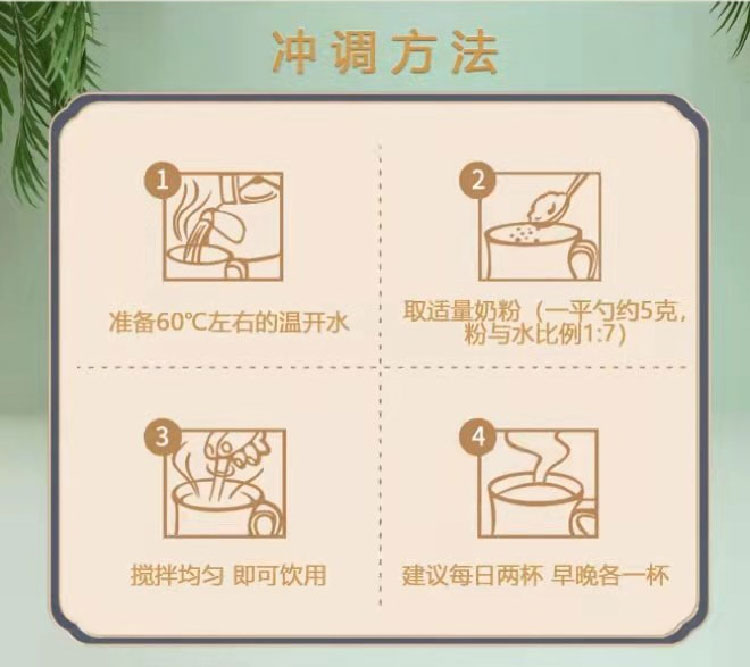 冲调方法

1
准备60℃左右的温开水

2
取适量奶粉（一平勺约5克，粉与水比例1:7）

3
搅拌均匀 即可饮用

4
建议每日两杯 早晚各一杯