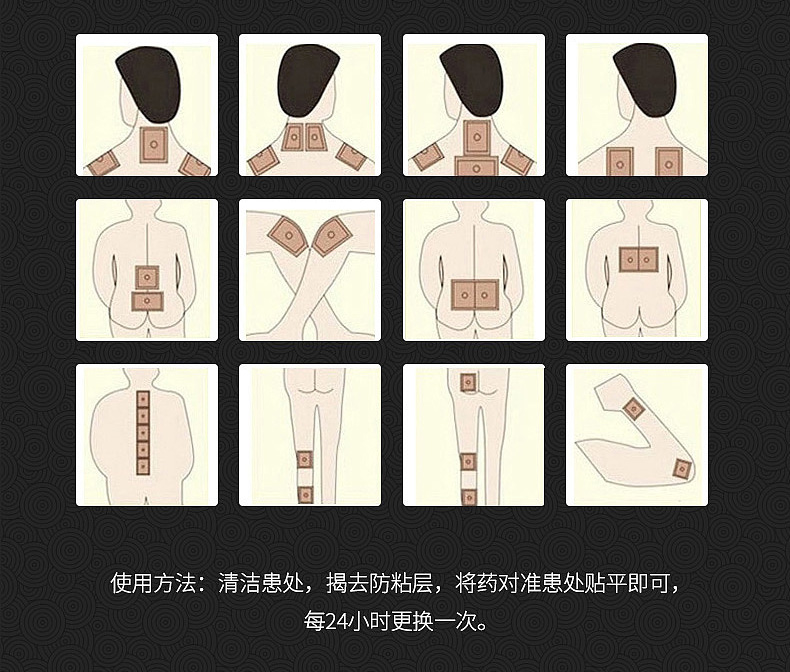 使用方法：清洁患处，揭去防粘层，将药对准患处贴平即可，每24小时更换一次。