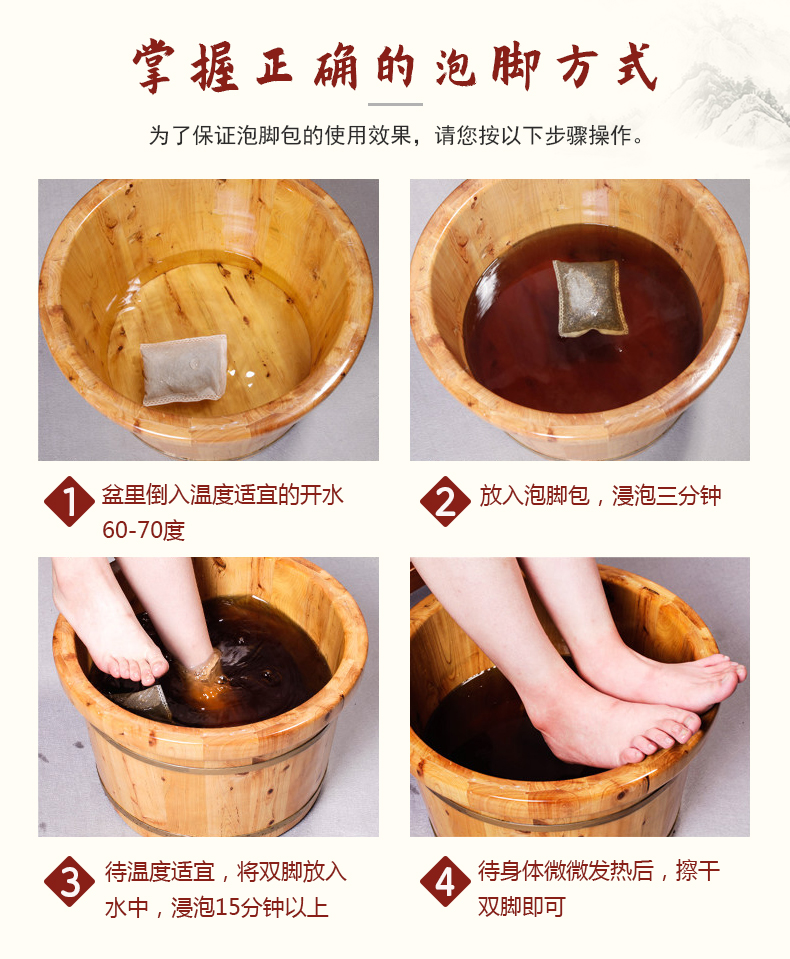 掌握正确的泡脚方式

为了保证泡脚包的使用效果，请您按以下步骤操作。

1 盆里倒入温度适宜的开水60-70度

2 放入泡脚包，浸泡三分钟

3 待温度适宜，将双脚放入水中，浸泡15分钟以上

4 待身体微微发热后，擦干双脚即可