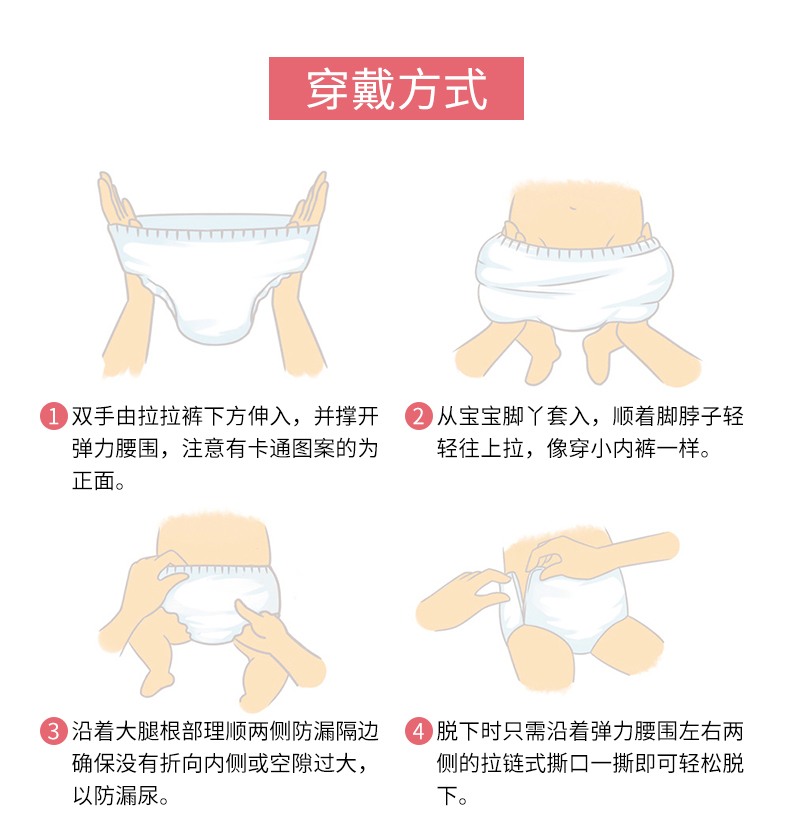 穿戴方式

1 双手由拉拉裤下方伸入，并撑开弹力腰围，注意有卡通图案的为正面。

2 从宝宝脚丫套入，顺着脚脖子轻轻往上拉，像穿小内裤一样。

3 沿着大腿根部理顺两侧防漏隔边确保没有折向内侧或空隙过大，以防漏尿。

4 脱下时只需沿着弹力腰围左右两侧的拉链式撕口一撕即可轻松脱下。